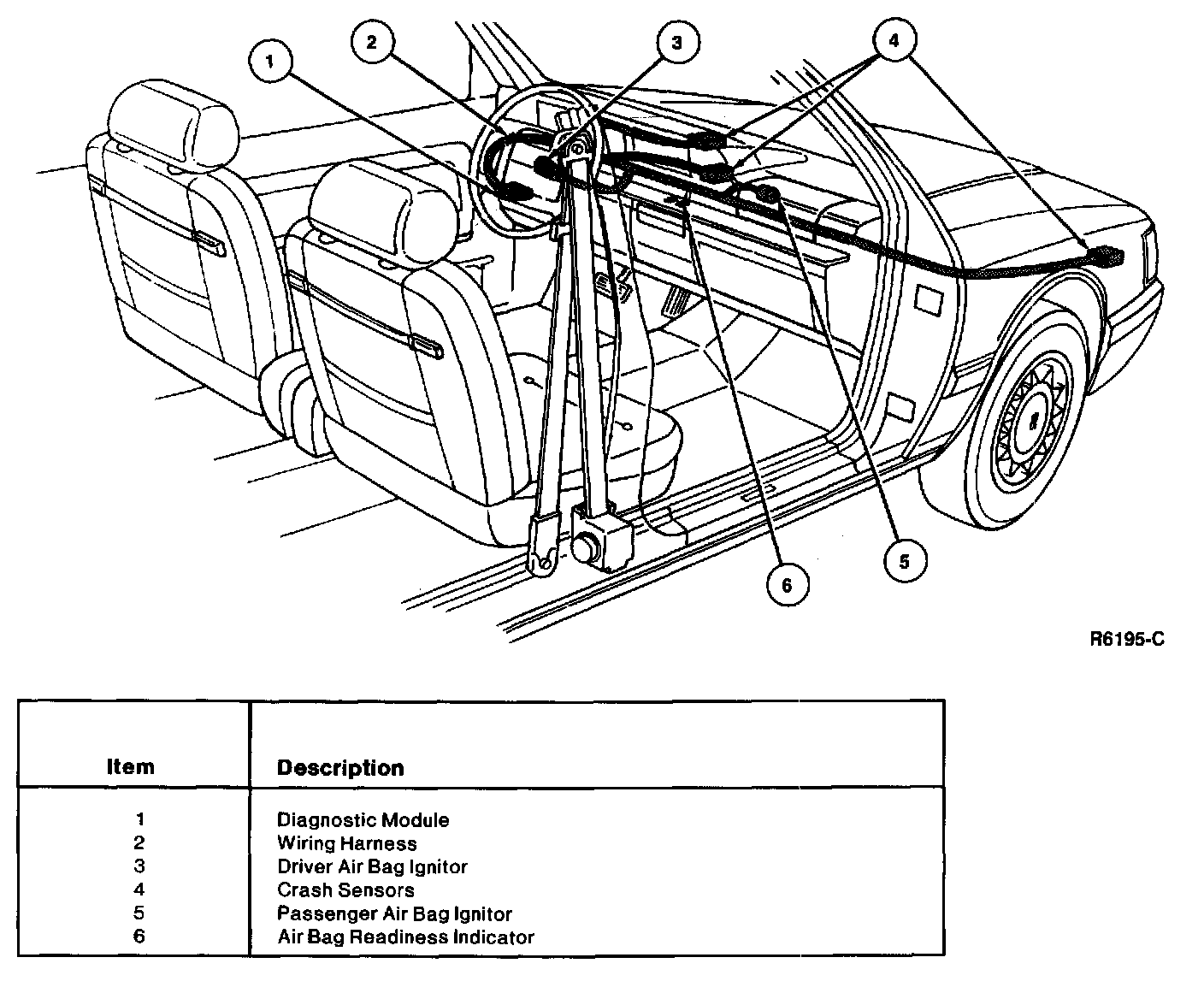 1
2
3
4
5
6

R6195-C

| Item | Description |
|---|---|
| 1 | Diagnostic Module |
| 2 | Wiring Harness |
| 3 | Driver Air Bag Ignitor |
| 4 | Crash Sensors |
| 5 | Passenger Air Bag Ignitor |
| 6 | Air Bag Readiness Indicator |