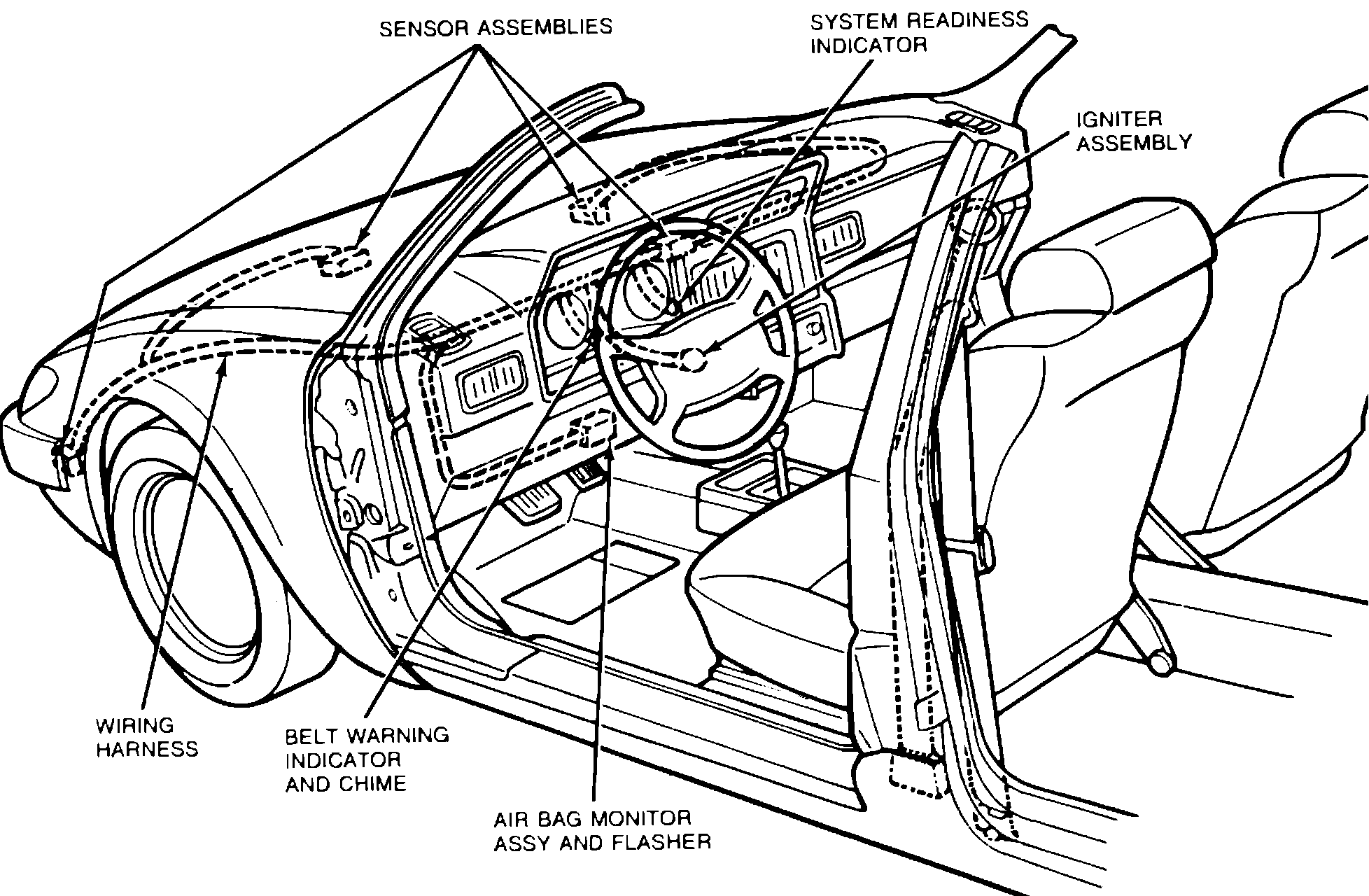 SENSOR ASSEMBLIES

SYSTEM READINESS INDICATOR

IGNITER ASSEMBLY

WIRING HARNESS

BELT WARNING INDICATOR AND CHIME

AIR BAG MONITOR ASSY AND FLASHER