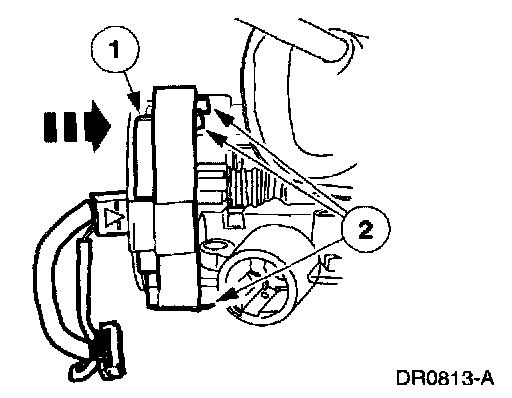 1

2

DR0813-A