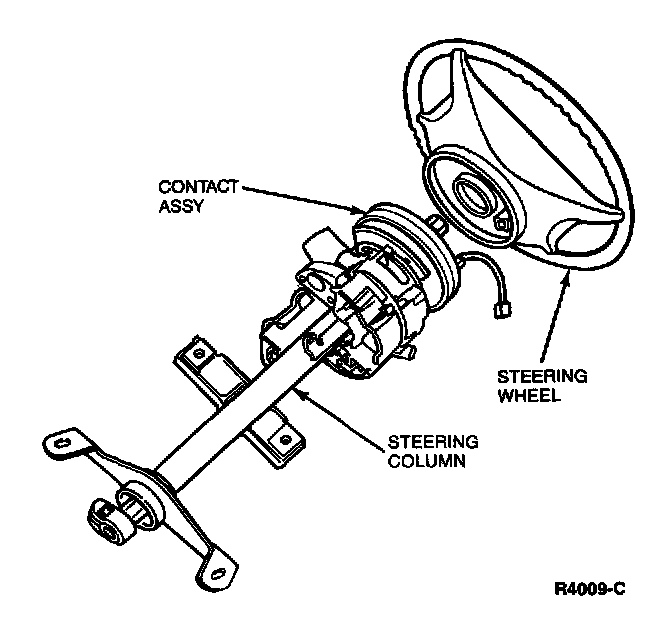 CONTACT ASSY

STEERING WHEEL

STEERING COLUMN

R4009-C