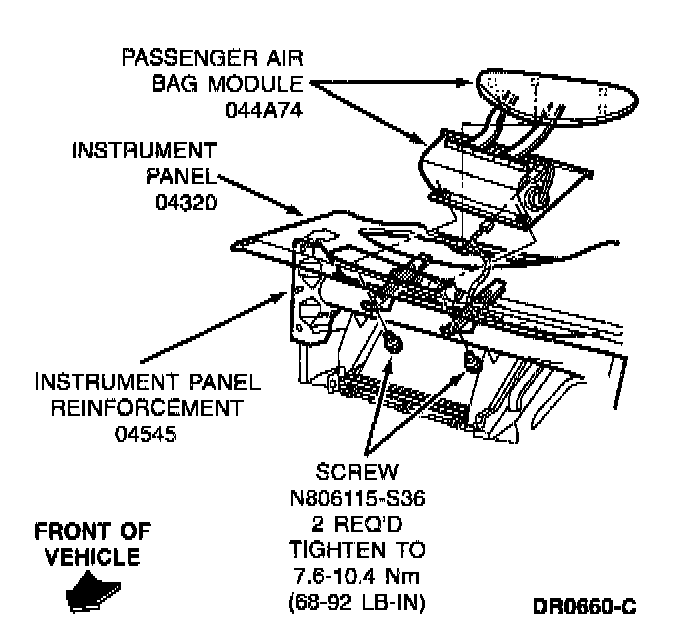 PASSENGER AIR BAG MODULE 044A74

INSTRUMENT PANEL 04320

INSTRUMENT PANEL REINFORCEMENT 04545

SCREW N806115-S36 2 REQ'D TIGHTEN TO 7.6-10.4 Nm (68-92 LB-IN)

FRONT OF VEHICLE

DR0660-C