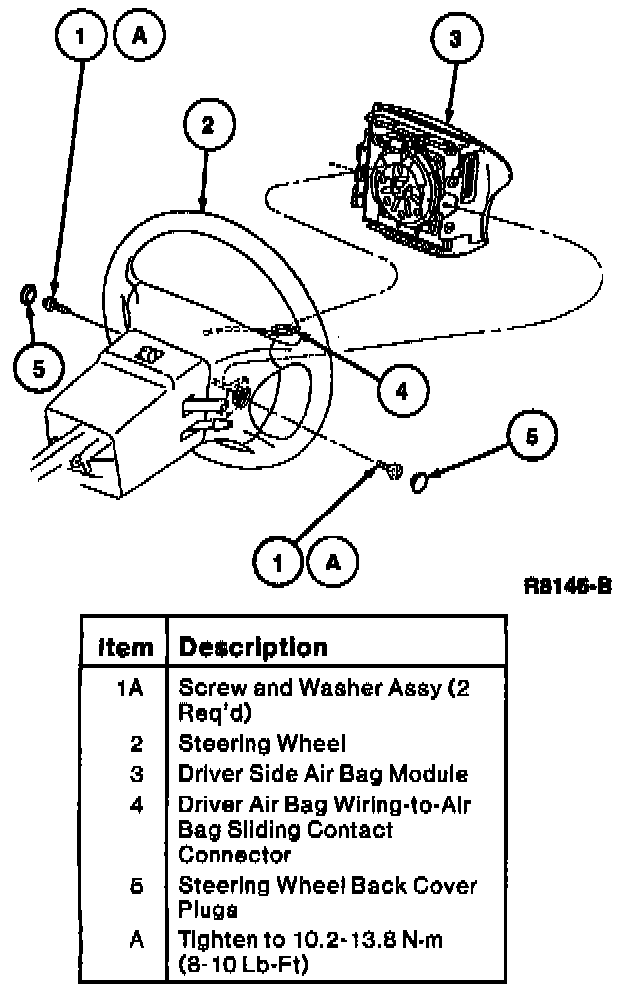 1 A

3

2

5

4

5

1 A

R8146-B

| Item | Description |
|---|---|
| 1A | Screw and Washer Assy (2 Req'd) |
| 2 | Steering Wheel |
| 3 | Driver Side Air Bag Module |
| 4 | Driver Air Bag Wiring-to-Air Bag Sliding Contact Connector |
| 5 | Steering Wheel Back Cover Plugs |
| A | Tighten to 10.2-13.8 N-m (8-10 Lb-Ft) |