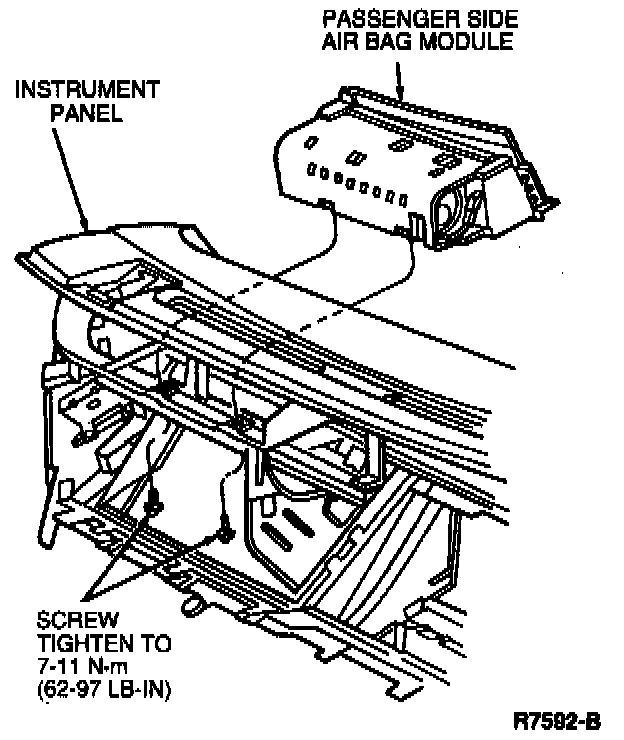 PASSENGER SIDE AIR BAG MODULE

INSTRUMENT PANEL

SCREW TIGHTEN TO 7-11 N·m (62-97 LB-IN)

R7592-B