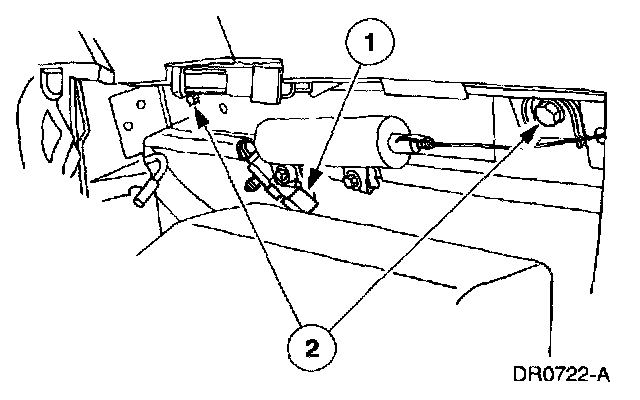 1

2

DR0722-A