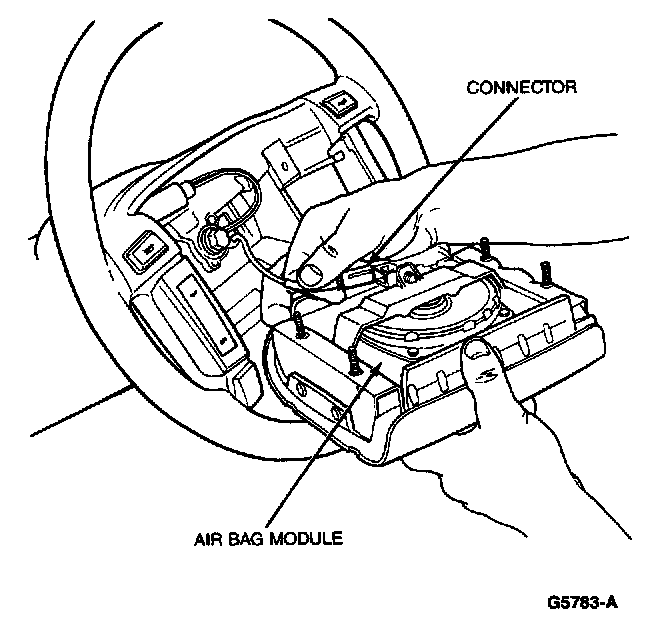 CONNECTOR

AIR BAG MODULE

G5783-A