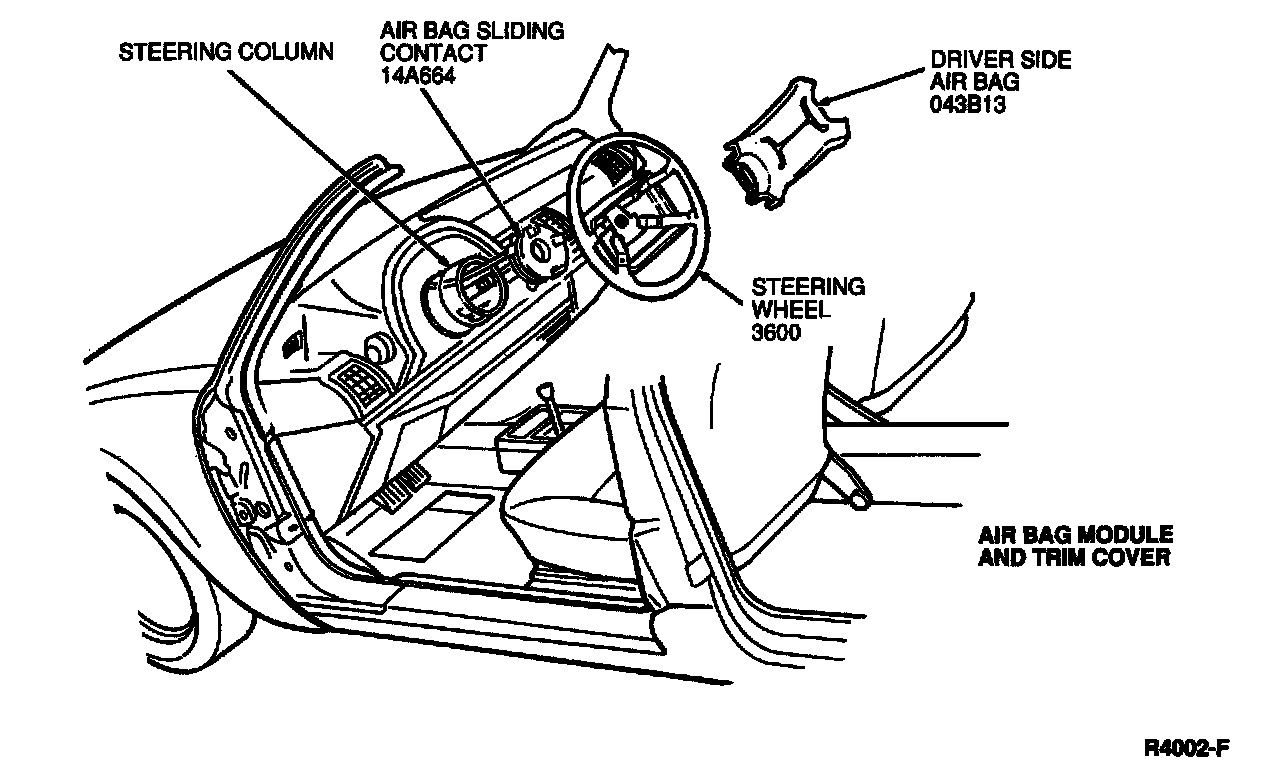 STEERING COLUMN

AIR BAG SLIDING CONTACT 14A664

DRIVER SIDE AIR BAG 043B13

STEERING WHEEL 3600

AIR BAG MODULE AND TRIM COVER

R4002-F