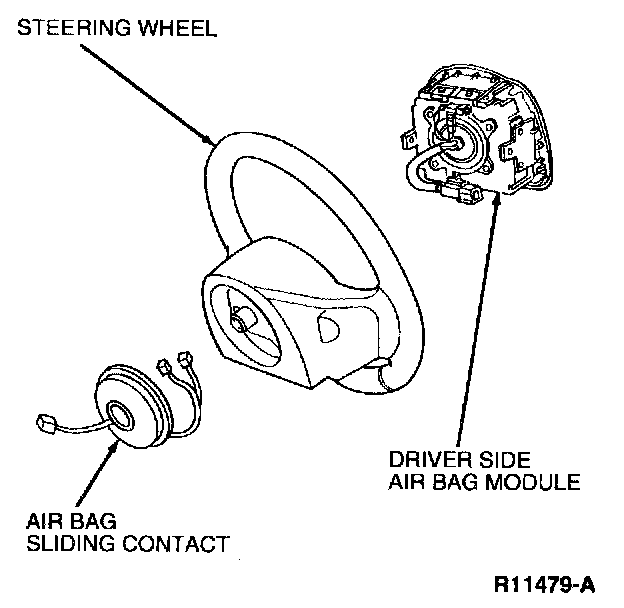 STEERING WHEEL

DRIVER SIDE
AIR BAG MODULE

AIR BAG
SLIDING CONTACT

R11479-A