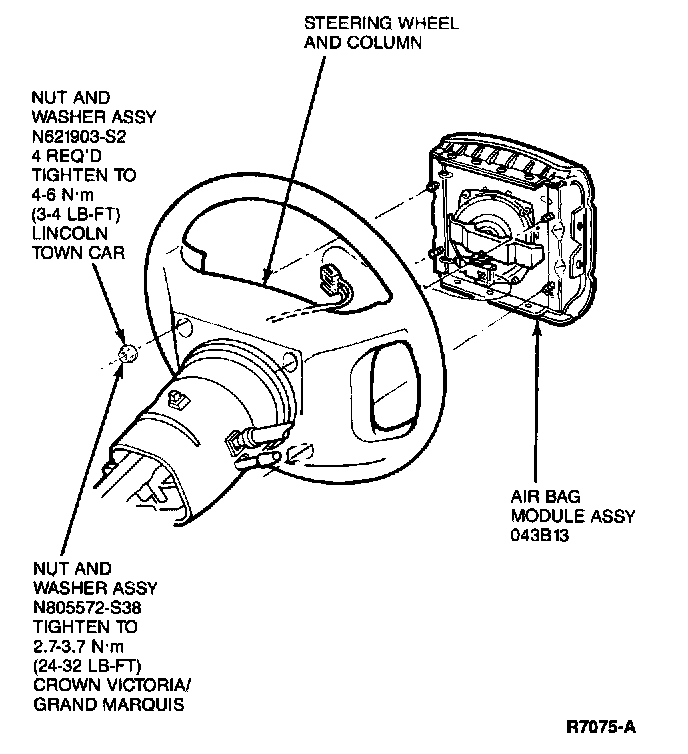 STEERING WHEEL AND COLUMN

NUT AND WASHER ASSY N621903-S2 4 REQ'D TIGHTEN TO 4-6 N·m (3-4 LB-FT) LINCOLN TOWN CAR

AIR BAG MODULE ASSY 043B13

NUT AND WASHER ASSY N805572-S38 TIGHTEN TO 2.7-3.7 N·m (24-32 LB-FT) CROWN VICTORIA/ GRAND MARQUIS

R7075-A