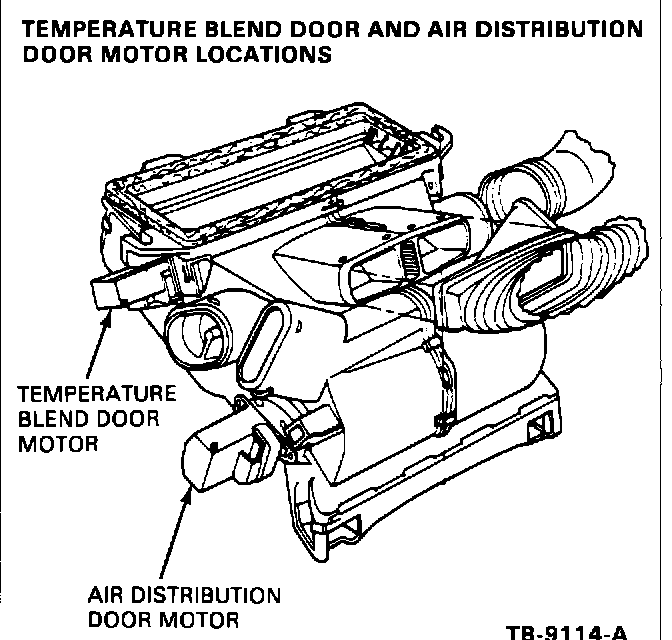 TEMPERATURE BLEND DOOR AND AIR DISTRIBUTION DOOR MOTOR LOCATIONS

TEMPERATURE BLEND DOOR MOTOR

AIR DISTRIBUTION DOOR MOTOR

TB-9114-A