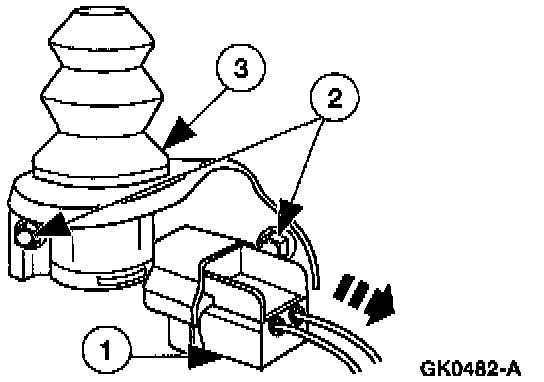 3
2
1
GK0482-A