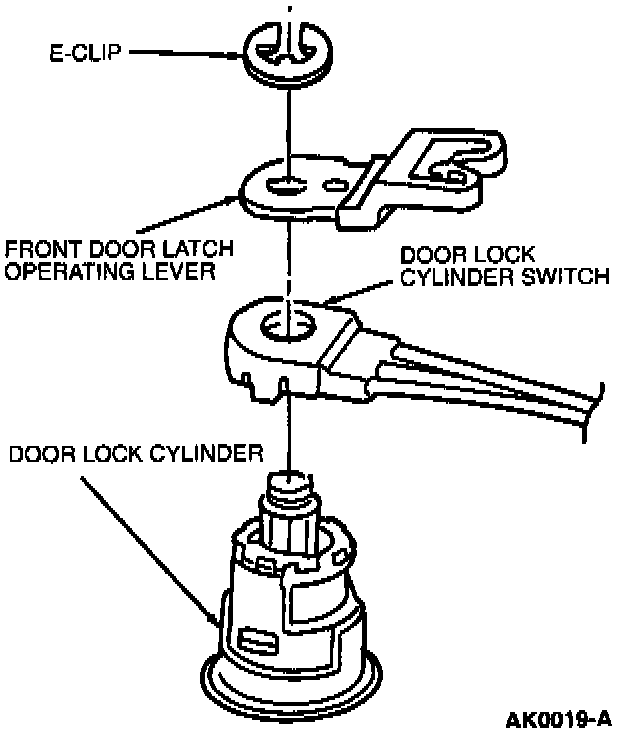 E-CLIP

FRONT DOOR LATCH OPERATING LEVER

DOOR LOCK CYLINDER SWITCH

DOOR LOCK CYLINDER

AK0019-A