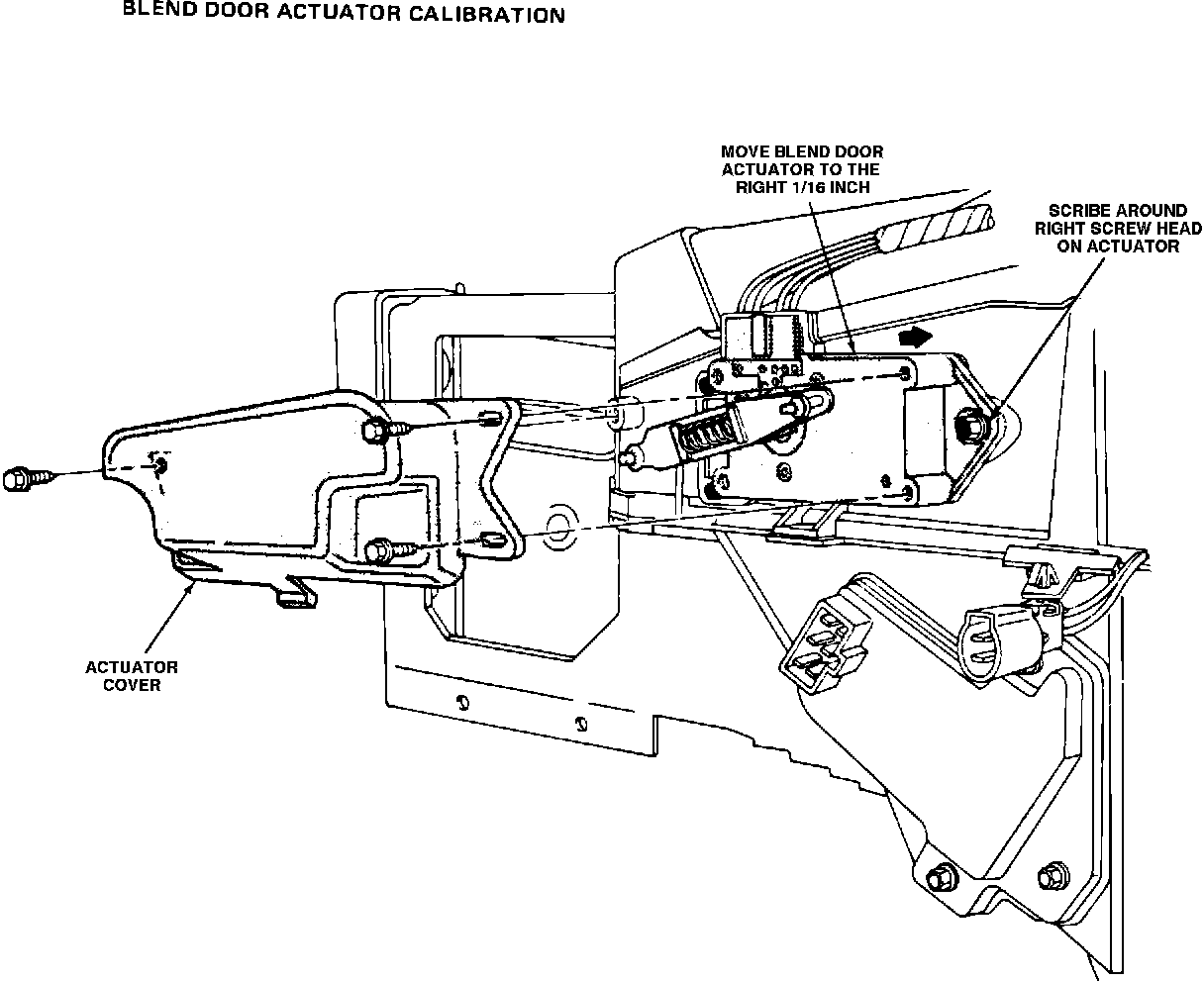 BLEND DOOR ACTUATOR CALIBRATION

MOVE BLEND DOOR ACTUATOR TO THE RIGHT 1/16 INCH

SCRIBE AROUND RIGHT SCREW HEAD ON ACTUATOR

ACTUATOR COVER