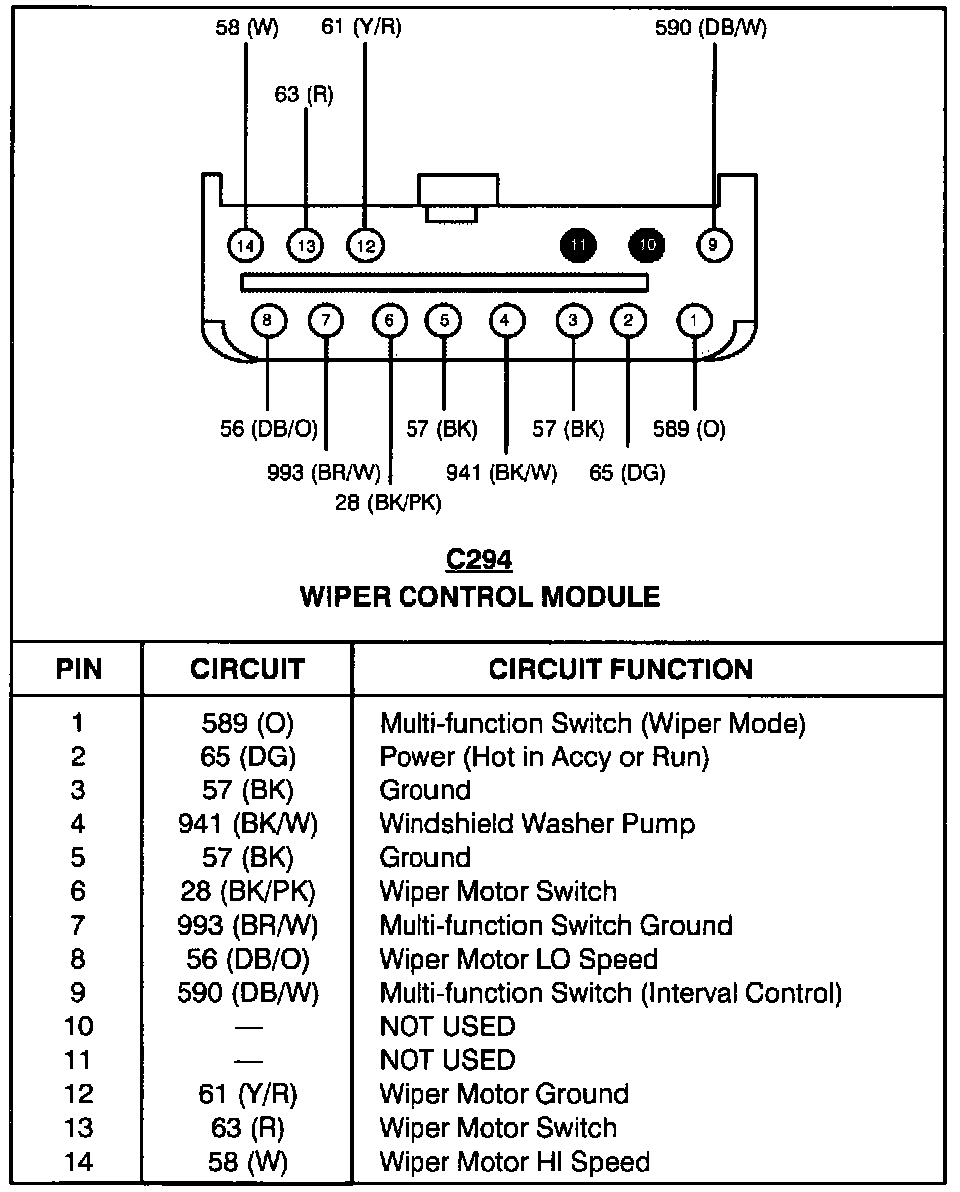 58 (W)
61 (Y/R)
590 (DB/W)
63 (R)

14
13
12
11
10
9

8
7
6
5
4
3
2
1

56 (DB/O)
57 (BK)
57 (BK)
589 (O)
993 (BR/W)
941 (BK/W)
65 (DG)
28 (BK/PK)

C294
WIPER CONTROL MODULE

| PIN | CIRCUIT | CIRCUIT FUNCTION |
|---|---|---|
| 1 | 589 (O) | Multi-function Switch (Wiper Mode) |
| 2 | 65 (DG) | Power (Hot in Accy or Run) |
| 3 | 57 (BK) | Ground |
| 4 | 941 (BK/W) | Windshield Washer Pump |
| 5 | 57 (BK) | Ground |
| 6 | 28 (BK/PK) | Wiper Motor Switch |
| 7 | 993 (BR/W) | Multi-function Switch Ground |
| 8 | 56 (DB/O) | Wiper Motor LO Speed |
| 9 | 590 (DB/W) | Multi-function Switch (Interval Control) |
| 10 | — | NOT USED |
| 11 | — | NOT USED |
| 12 | 61 (Y/R) | Wiper Motor Ground |
| 13 | 63 (R) | Wiper Motor Switch |
| 14 | 58 (W) | Wiper Motor HI Speed |