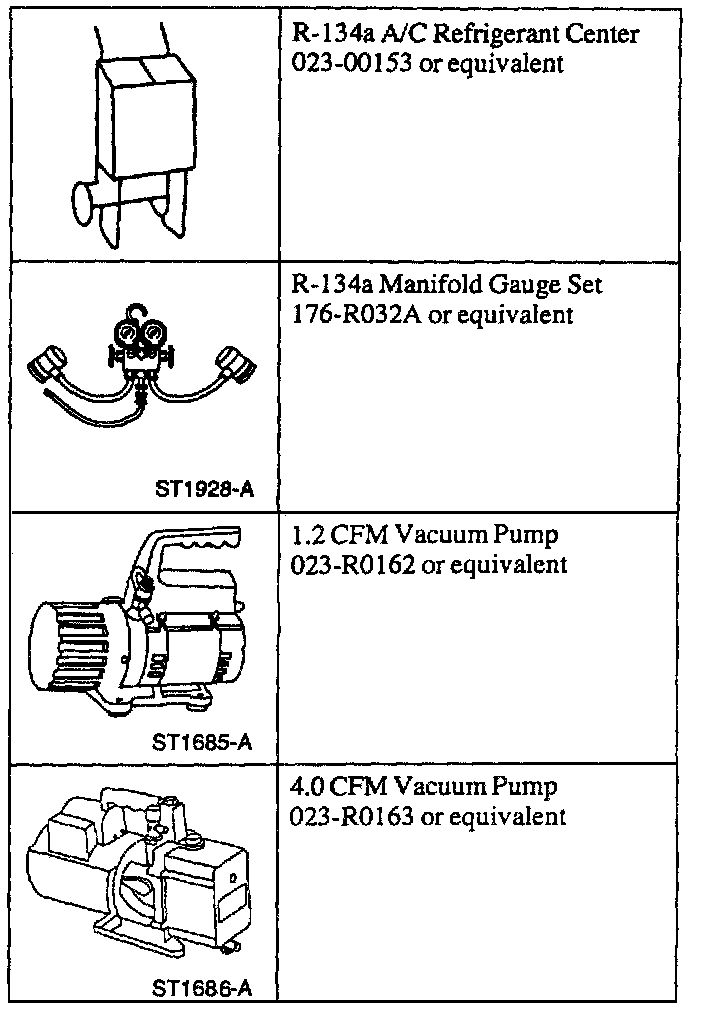 | | |
|---|---|
| | R-134a A/C Refrigerant Center 023-00153 or equivalent |
| ST1928-A | R-134a Manifold Gauge Set 176-R032A or equivalent |
| ST1685-A | 1.2 CFM Vacuum Pump 023-R0162 or equivalent |
| ST1686-A | 4.0 CFM Vacuum Pump 023-R0163 or equivalent |