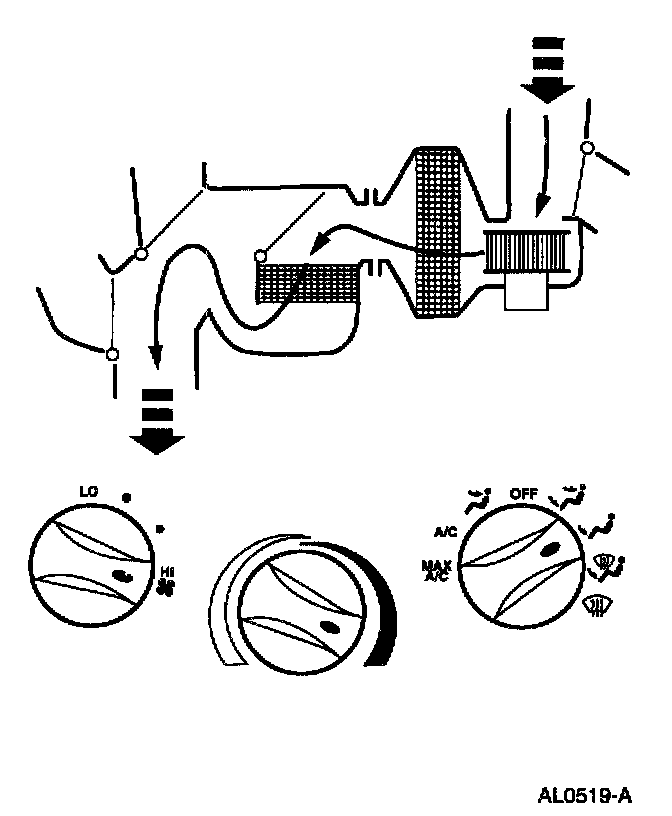 LO

HI

OFF

A/C

MAX A/C

AL0519-A