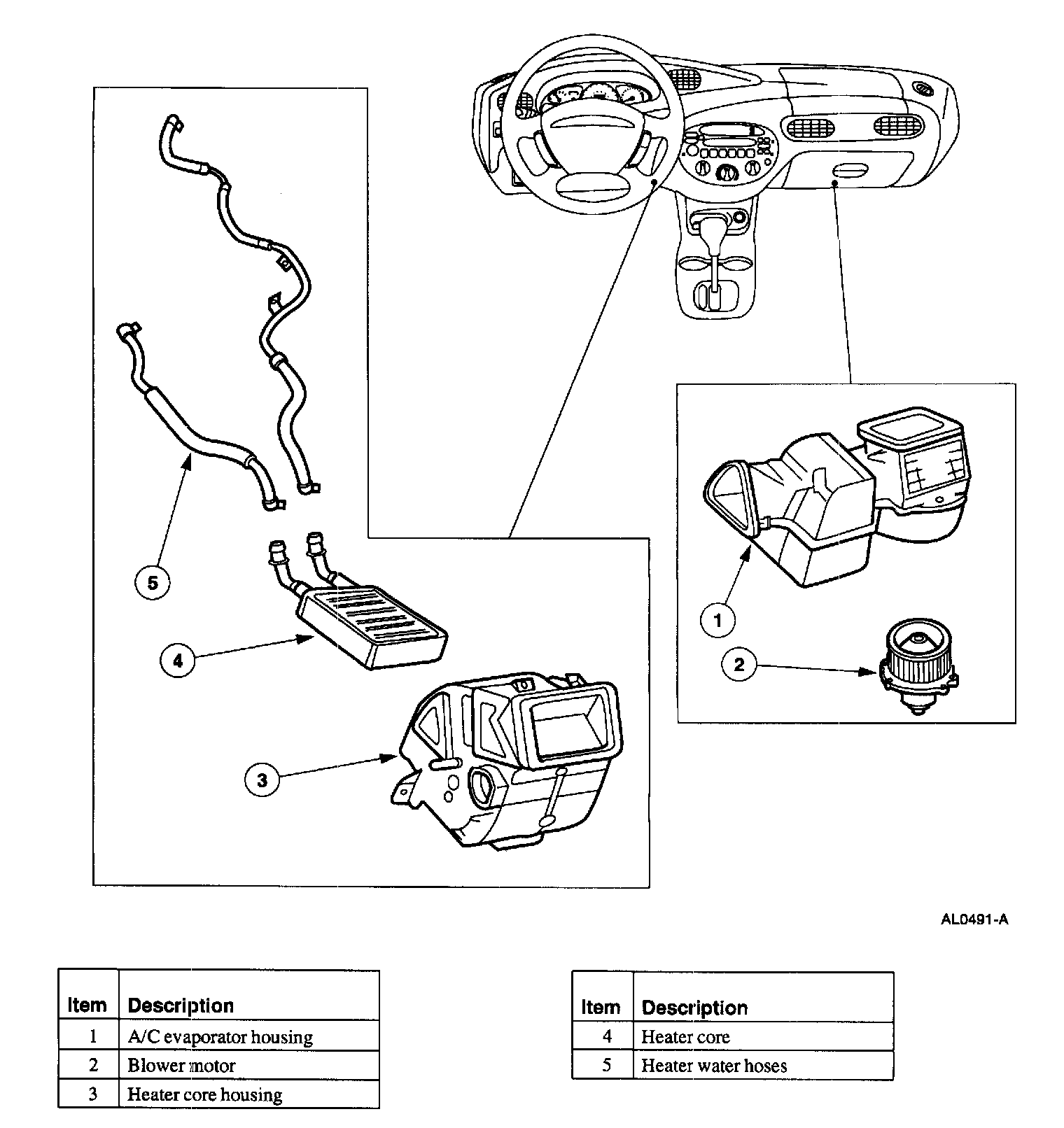 5

4

3

1

2

AL0491-A

| Item | Description |
|---|---|
| 1 | A/C evaporator housing |
| 2 | Blower motor |
| 3 | Heater core housing |

| Item | Description |
|---|---|
| 4 | Heater core |
| 5 | Heater water hoses |