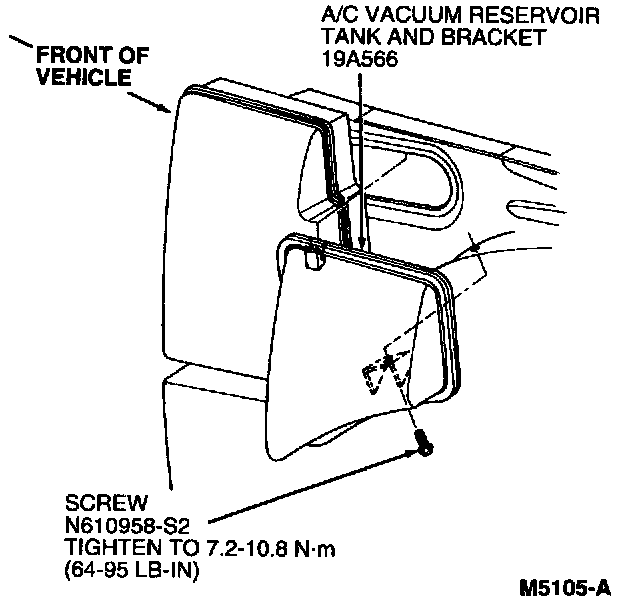 FRONT OF VEHICLE

A/C VACUUM RESERVOIR TANK AND BRACKET 19A566

SCREW
N610958-S2
TIGHTEN TO 7.2-10.8 N·m
(64-95 LB-IN)

M5105-A