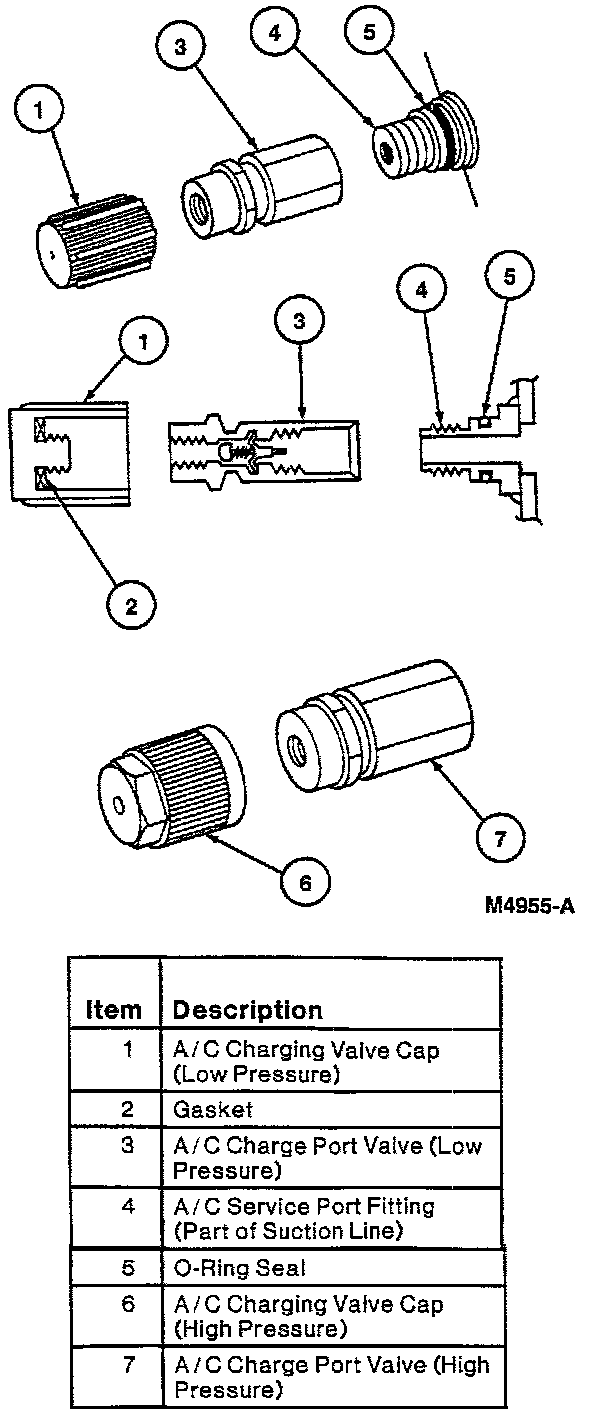 1
3
4
5
1
3
4
5
2
6
7

M4955-A

| Item | Description |
|---|---|
| 1 | A/C Charging Valve Cap (Low Pressure) |
| 2 | Gasket |
| 3 | A/C Charge Port Valve (Low Pressure) |
| 4 | A/C Service Port Fitting (Part of Suction Line) |
| 5 | O-Ring Seal |
| 6 | A/C Charging Valve Cap (High Pressure) |
| 7 | A/C Charge Port Valve (High Pressure) |