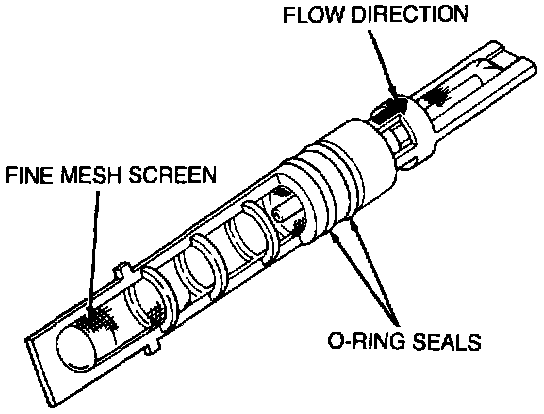 FLOW DIRECTION

FINE MESH SCREEN

O-RING SEALS