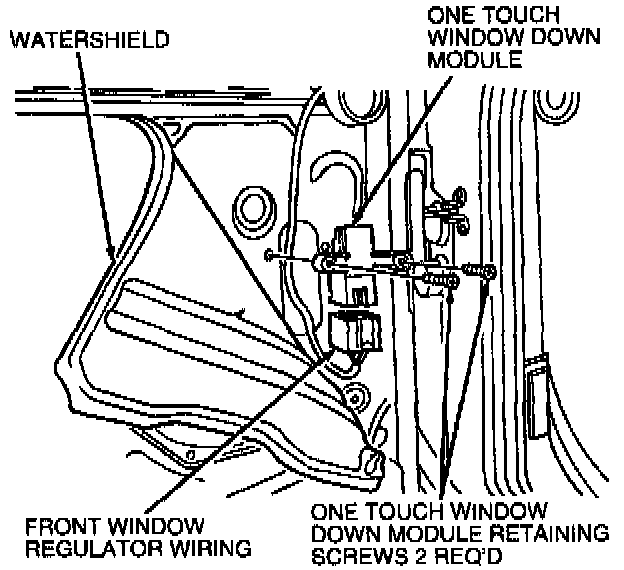 WATERSHIELD

ONE TOUCH WINDOW DOWN MODULE

FRONT WINDOW REGULATOR WIRING

ONE TOUCH WINDOW DOWN MODULE RETAINING SCREWS 2 REQ'D