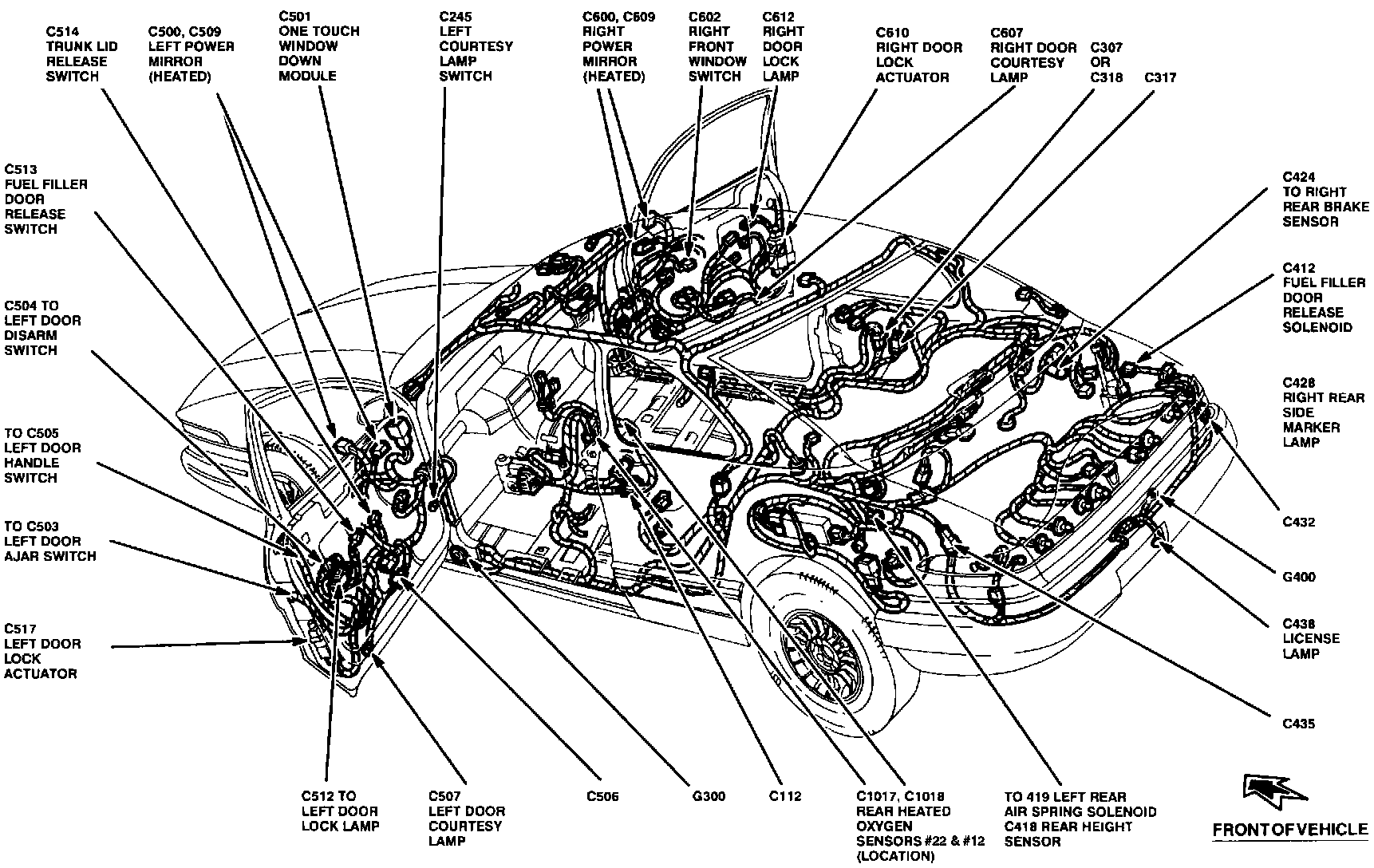 C514 TRUNK LID RELEASE SWITCH

C500, C509 LEFT POWER MIRROR (HEATED)

C501 ONE TOUCH WINDOW DOWN MODULE

C245 LEFT COURTESY LAMP SWITCH

C600, C609 RIGHT POWER MIRROR (HEATED)

C602 RIGHT FRONT WINDOW SWITCH

C612 RIGHT DOOR LOCK LAMP

C610 RIGHT DOOR LOCK ACTUATOR

C607 RIGHT DOOR COURTESY LAMP

C307 OR C318

C317

C513 FUEL FILLER DOOR RELEASE SWITCH

C504 TO LEFT DOOR DISARM SWITCH

TO C505 LEFT DOOR HANDLE SWITCH

TO C503 LEFT DOOR AJAR SWITCH

C517 LEFT DOOR LOCK ACTUATOR

C424 TO RIGHT REAR BRAKE SENSOR

C412 FUEL FILLER DOOR RELEASE SOLENOID

C428 RIGHT REAR SIDE MARKER LAMP

C432

G400

C438 LICENSE LAMP

C435

C512 TO LEFT DOOR LOCK LAMP

C507 LEFT DOOR COURTESY LAMP

C506

G300

C112

C1017, C1018 REAR HEATED OXYGEN SENSORS #22 & #12 (LOCATION)

TO 419 LEFT REAR AIR SPRING SOLENOID C418 REAR HEIGHT SENSOR

FRONT OF VEHICLE