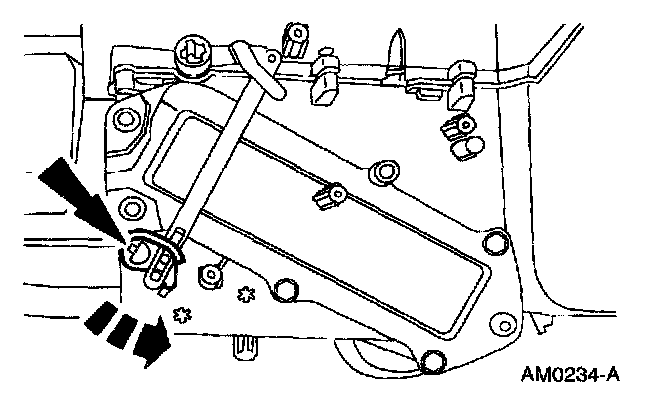 AM0234-A