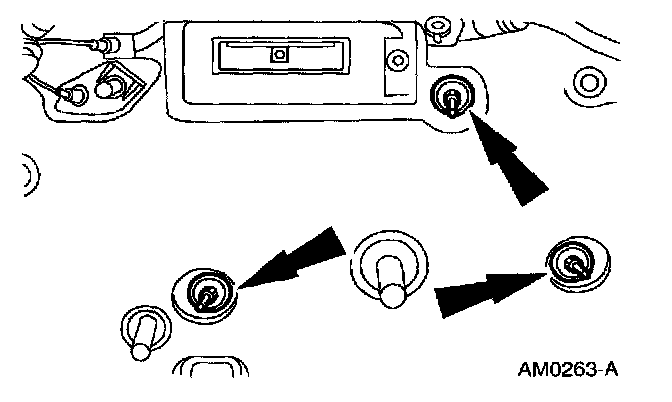 AM0263-A