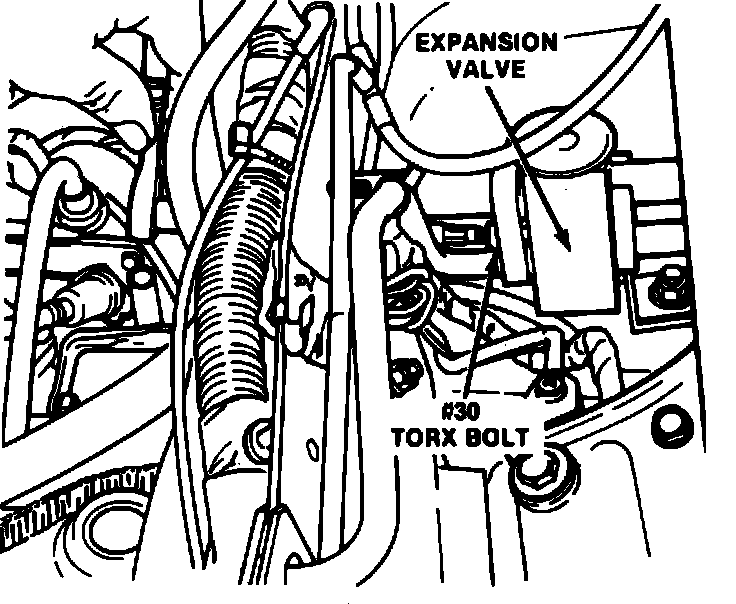 EXPANSION VALVE

#30 TORX BOLT