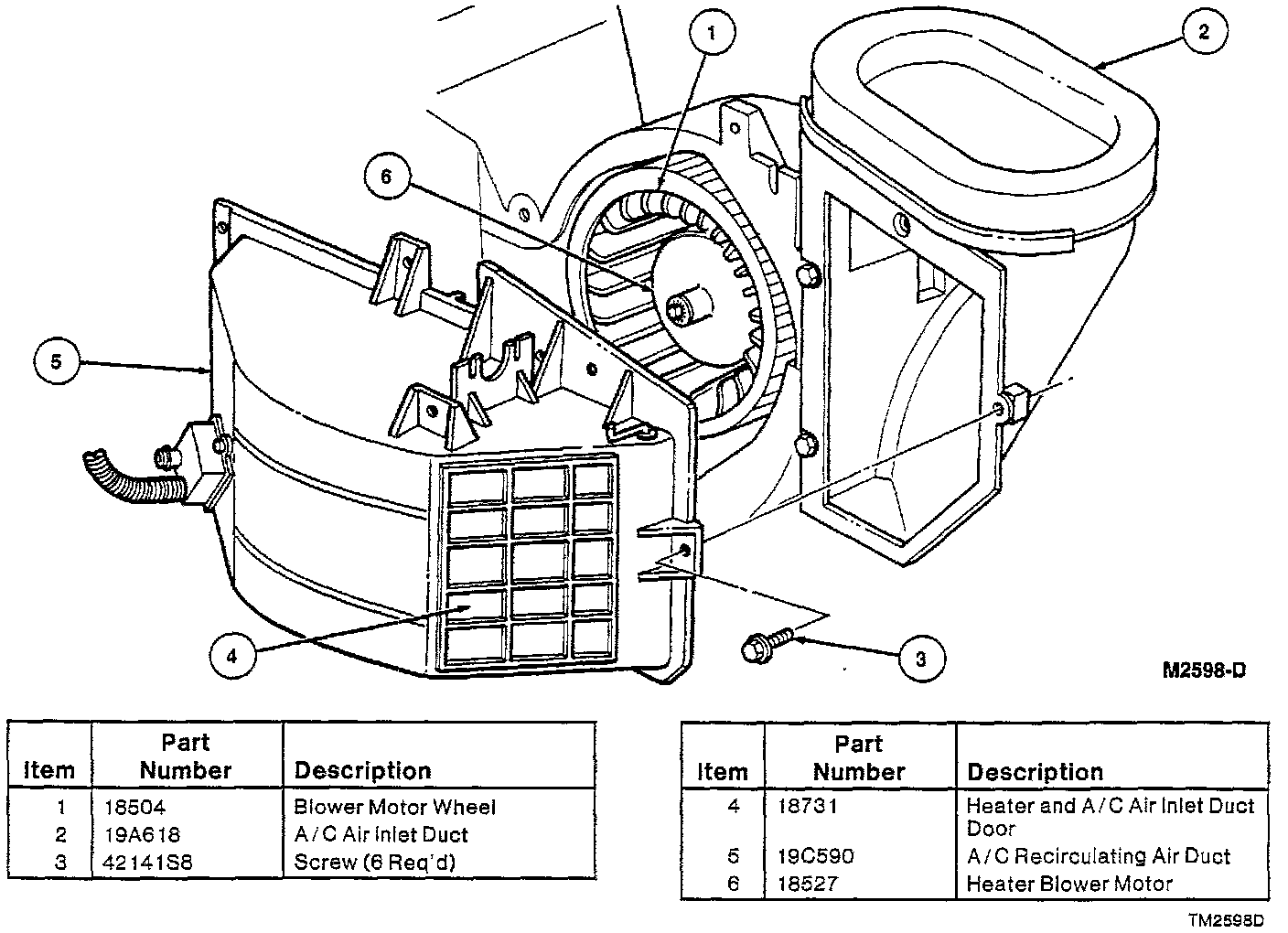 1
2
6
5
4
3
M2598-D

| Item | Part Number | Description |
|---|---|---|
| 1 | 18504 | Blower Motor Wheel |
| 2 | 19A618 | A/C Air Inlet Duct |
| 3 | 42141S8 | Screw (6 Req'd) |

| Item | Part Number | Description |
|---|---|---|
| 4 | 18731 | Heater and A/C Air Inlet Duct Door |
| 5 | 19C590 | A/C Recirculating Air Duct |
| 6 | 18527 | Heater Blower Motor |

TM2598D