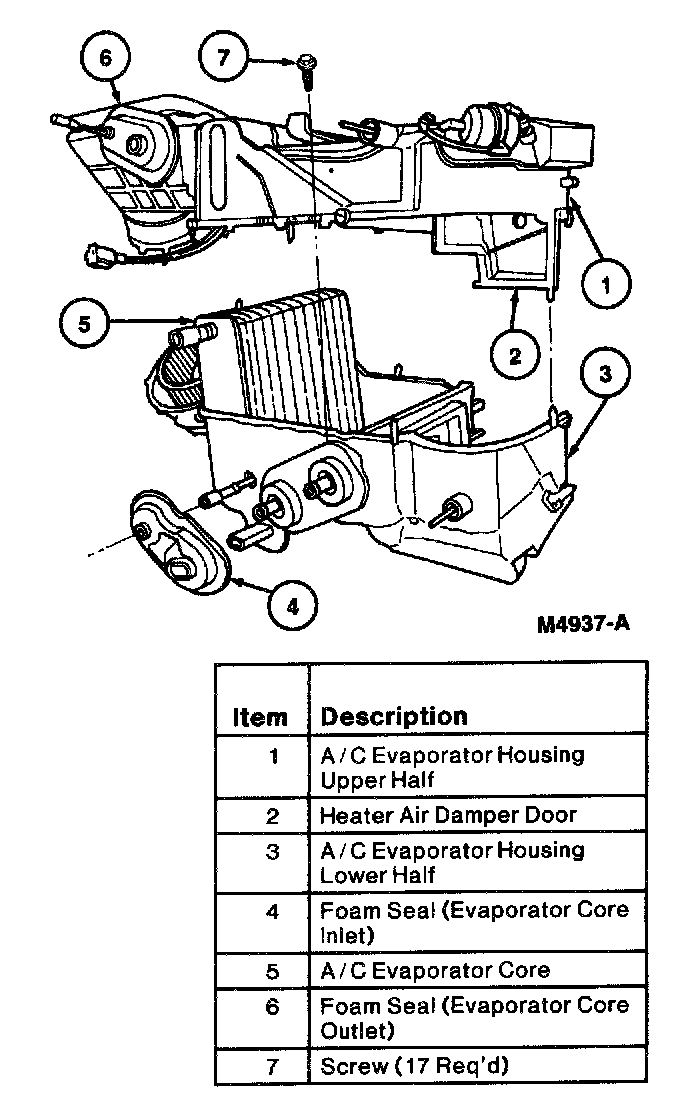 6
7
1
5
2
3
4
M4937-A

| Item | Description |
|---|---|
| 1 | A/C Evaporator Housing Upper Half |
| 2 | Heater Air Damper Door |
| 3 | A/C Evaporator Housing Lower Half |
| 4 | Foam Seal (Evaporator Core Inlet) |
| 5 | A/C Evaporator Core |
| 6 | Foam Seal (Evaporator Core Outlet) |
| 7 | Screw (17 Req'd) |