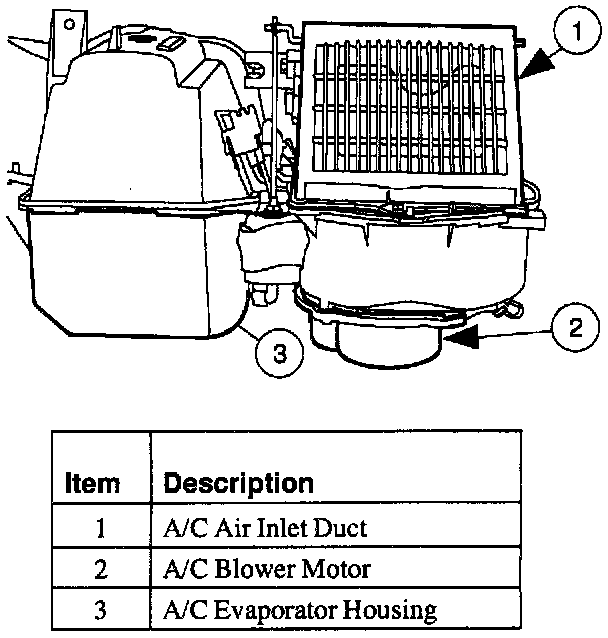 1

2

3

| Item | Description |
|---|---|
| 1 | A/C Air Inlet Duct |
| 2 | A/C Blower Motor |
| 3 | A/C Evaporator Housing |