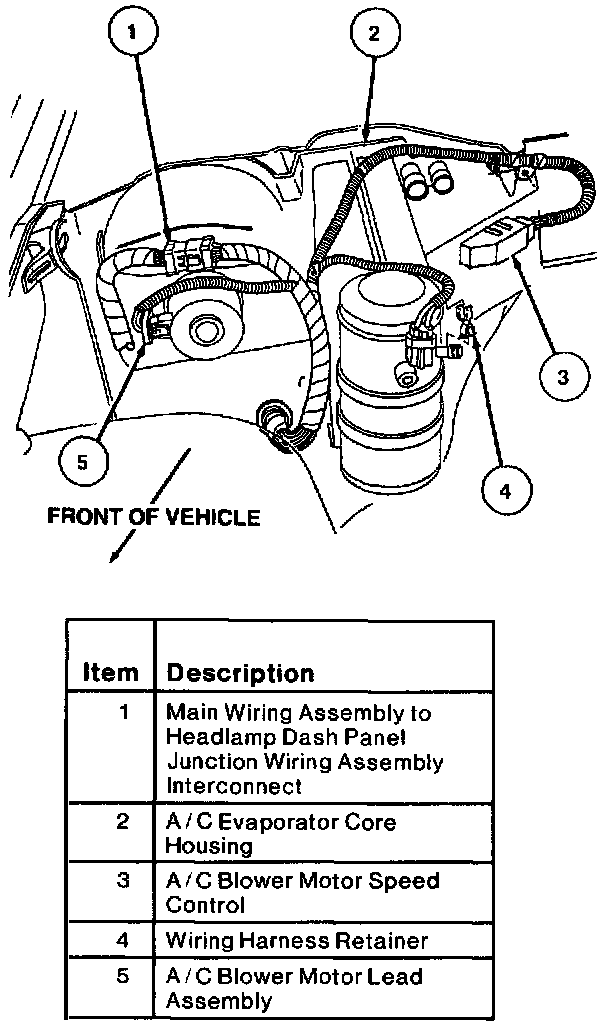 1

2

3

4

5

FRONT OF VEHICLE

| Item | Description |
|---|---|
| 1 | Main Wiring Assembly to Headlamp Dash Panel Junction Wiring Assembly Interconnect |
| 2 | A / C Evaporator Core Housing |
| 3 | A / C Blower Motor Speed Control |
| 4 | Wiring Harness Retainer |
| 5 | A / C Blower Motor Lead Assembly |