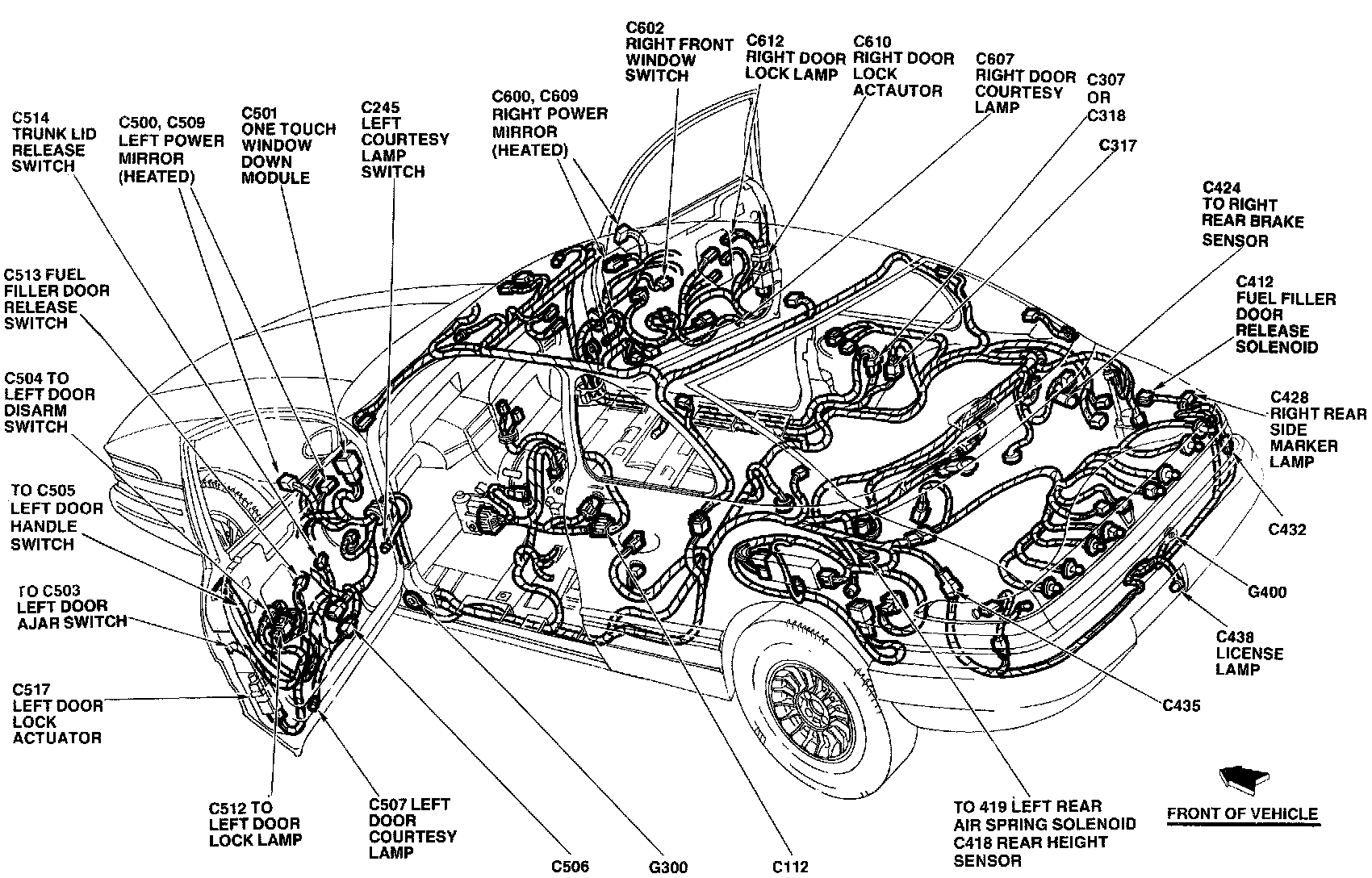 C514 TRUNK LID RELEASE SWITCH

C500, C509 LEFT POWER MIRROR (HEATED)

C501 ONE TOUCH WINDOW DOWN MODULE

C245 LEFT COURTESY LAMP SWITCH

C600, C609 RIGHT POWER MIRROR (HEATED)

C602 RIGHT FRONT WINDOW SWITCH

C612 RIGHT DOOR LOCK LAMP

C610 RIGHT DOOR LOCK ACTAUTOR

C607 RIGHT DOOR COURTESY LAMP

C307 OR C318

C317

C424 TO RIGHT REAR BRAKE SENSOR

C412 FUEL FILLER DOOR RELEASE SOLENOID

C428 RIGHT REAR SIDE MARKER LAMP

C432

G400

C438 LICENSE LAMP

C435

C513 FUEL FILLER DOOR RELEASE SWITCH

C504 TO LEFT DOOR DISARM SWITCH

TO C505 LEFT DOOR HANDLE SWITCH

TO C503 LEFT DOOR AJAR SWITCH

C517 LEFT DOOR LOCK ACTUATOR

C512 TO LEFT DOOR LOCK LAMP

C507 LEFT DOOR COURTESY LAMP

C506

G300

C112

TO 419 LEFT REAR AIR SPRING SOLENOID C418 REAR HEIGHT SENSOR

FRONT OF VEHICLE