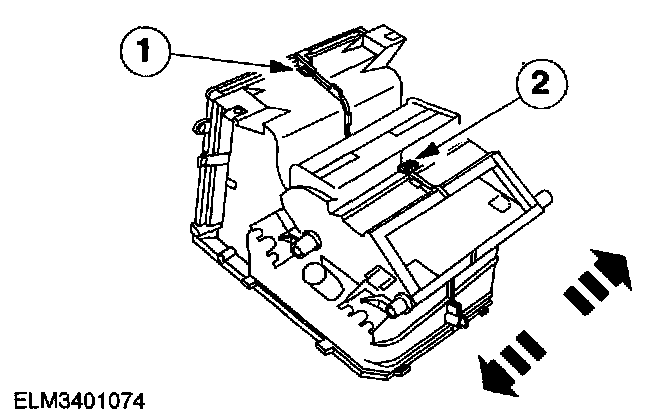 1

2

ELM3401074