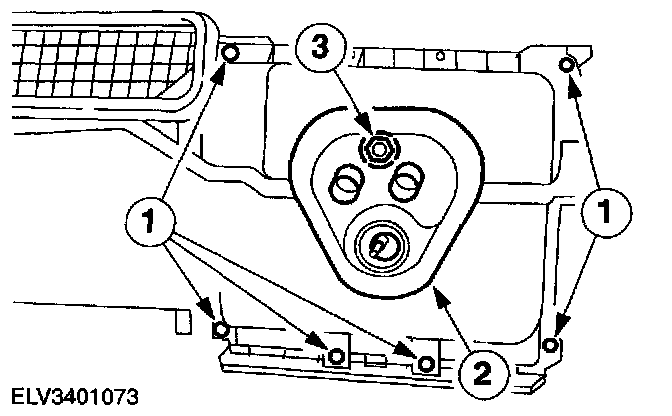 3

1

1

2

ELV3401073