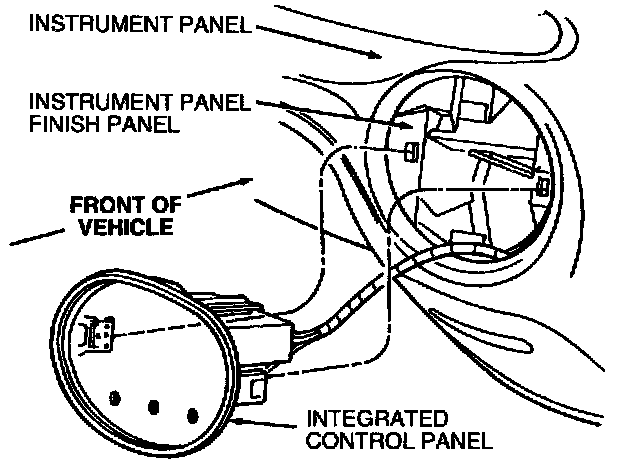 INSTRUMENT PANEL

INSTRUMENT PANEL FINISH PANEL

FRONT OF VEHICLE

INTEGRATED CONTROL PANEL