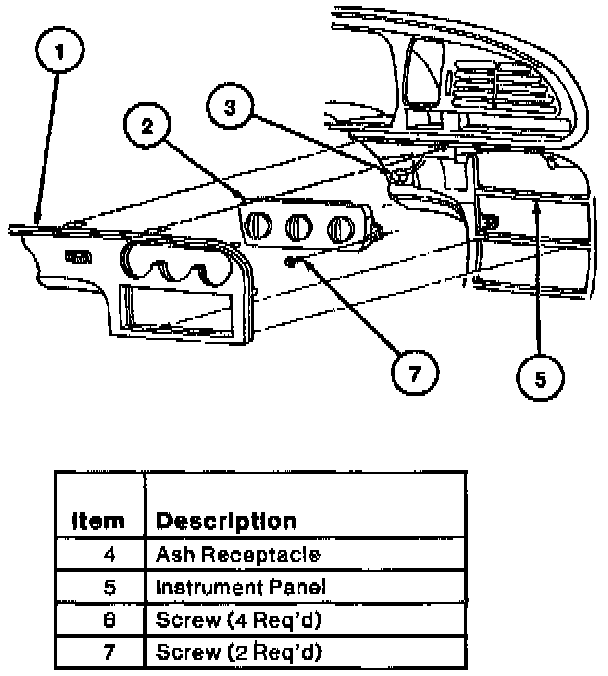 1

2

3

7

5

| Item | Description |
|---|---|
| 4 | Ash Receptacle |
| 5 | Instrument Panel |
| 6 | Screw (4 Req'd) |
| 7 | Screw (2 Req'd) |