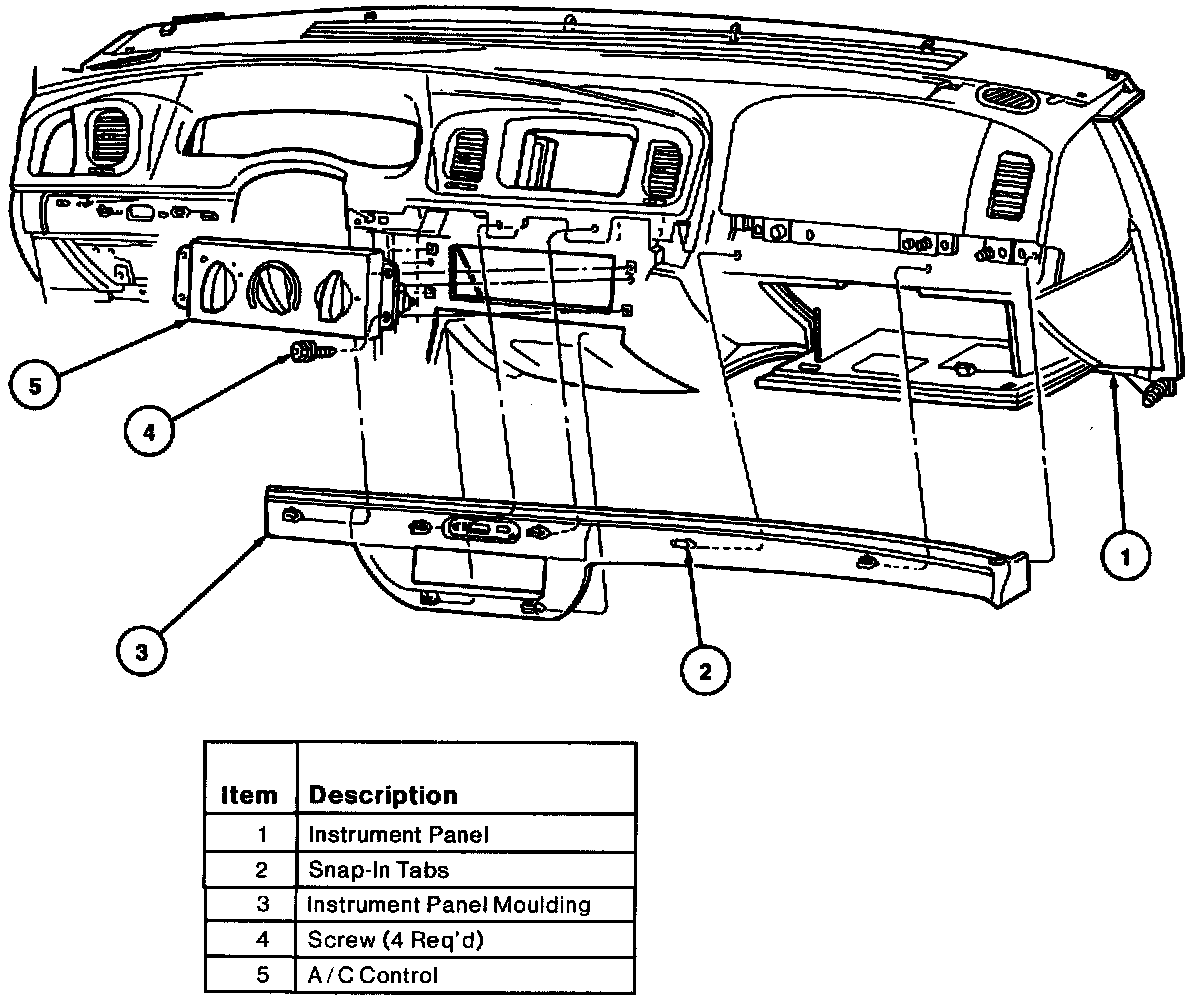 5

4

3

2

1

| Item | Description |
|---|---|
| 1 | Instrument Panel |
| 2 | Snap-In Tabs |
| 3 | Instrument Panel Moulding |
| 4 | Screw (4 Req'd) |
| 5 | A / C Control |