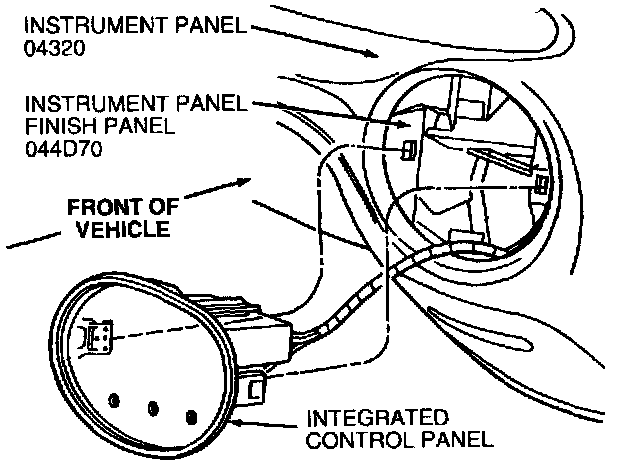 INSTRUMENT PANEL
04320

INSTRUMENT PANEL
FINISH PANEL
044D70

FRONT OF
VEHICLE

INTEGRATED
CONTROL PANEL