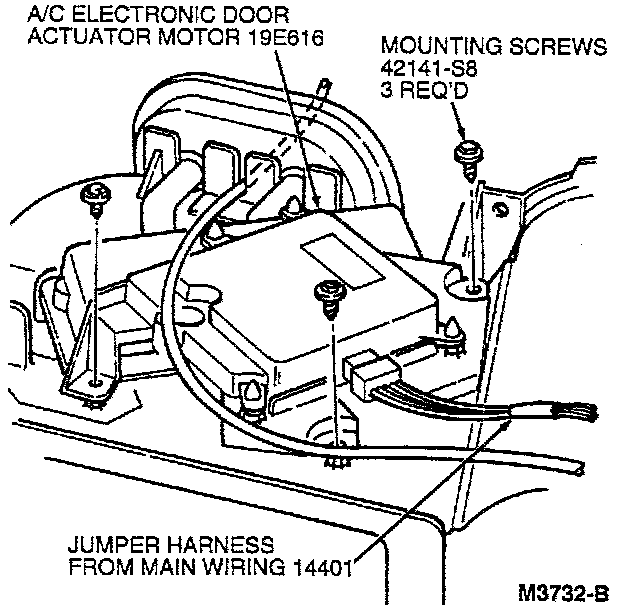 A/C ELECTRONIC DOOR ACTUATOR MOTOR 19E616

MOUNTING SCREWS 42141-S8 3 REQ'D

JUMPER HARNESS FROM MAIN WIRING 14401

M3732-B