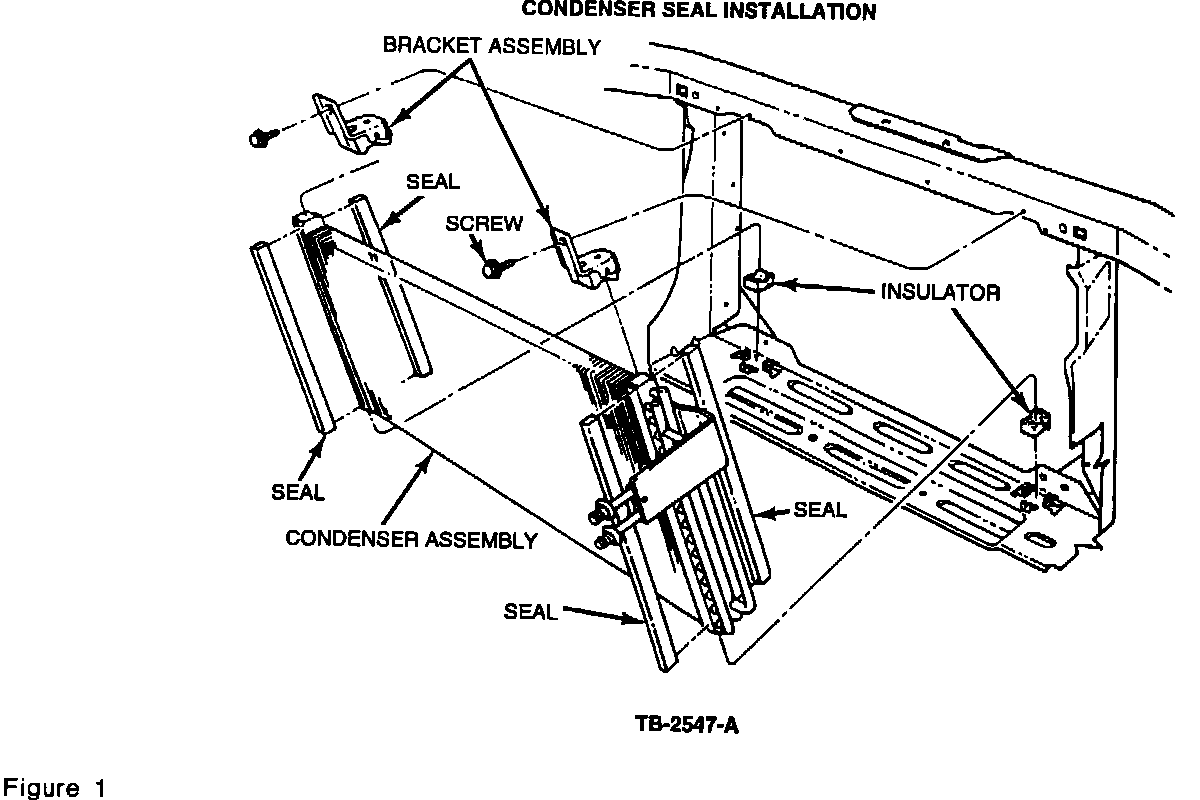 CONDENSER SEAL INSTALLATION

BRACKET ASSEMBLY

SEAL

SCREW

INSULATOR

SEAL

CONDENSER ASSEMBLY

SEAL

SEAL

TB-2547-A

Figure 1