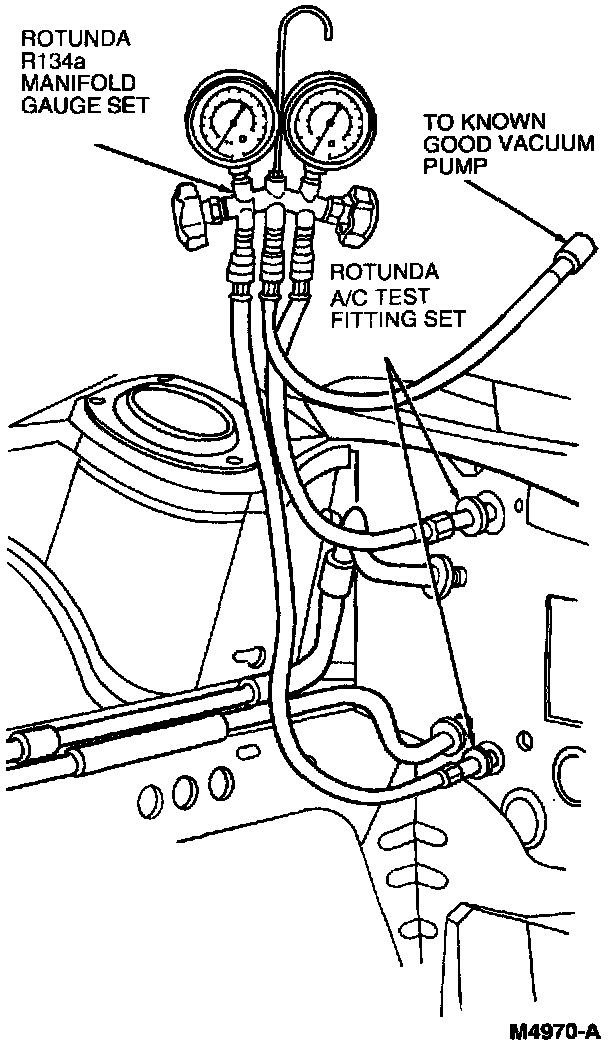 ROTUNDA R134a MANIFOLD GAUGE SET

TO KNOWN GOOD VACUUM PUMP

ROTUNDA A/C TEST FITTING SET

M4970-A