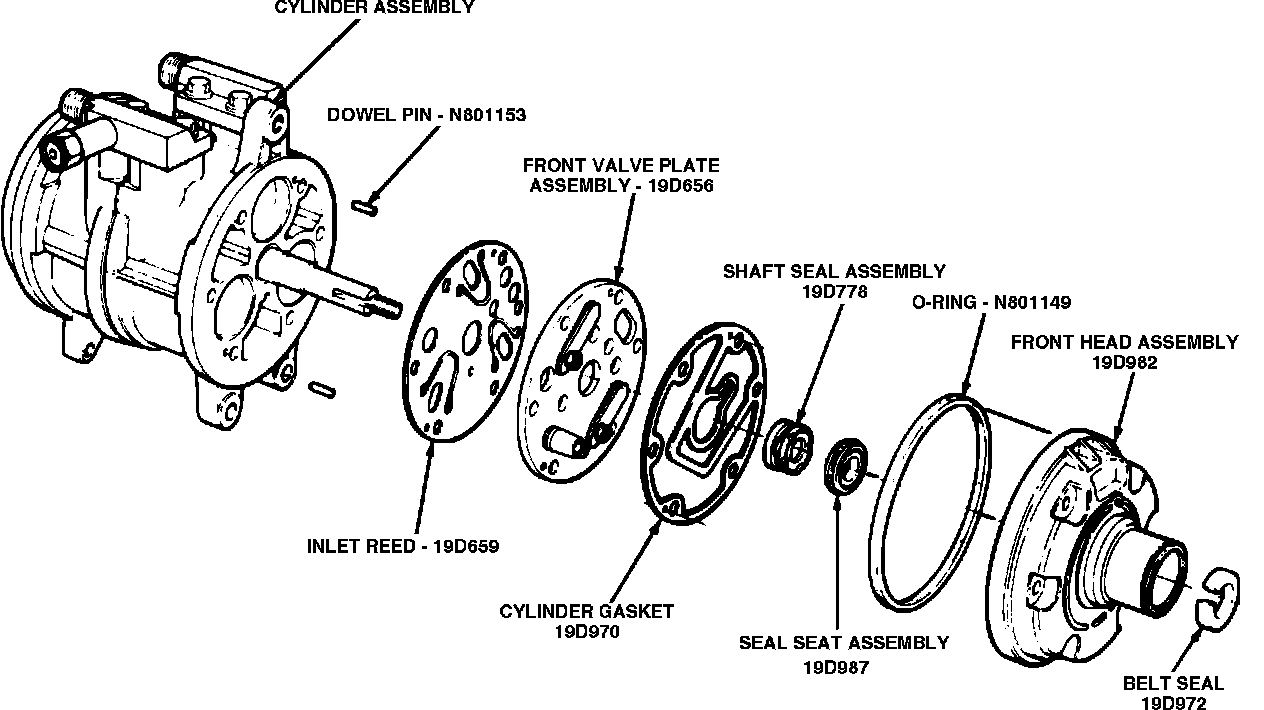 CYLINDER ASSEMBLY

DOWEL PIN - N801153

FRONT VALVE PLATE ASSEMBLY - 19D656

SHAFT SEAL ASSEMBLY 19D778

O-RING - N801149

FRONT HEAD ASSEMBLY 19D982

INLET REED - 19D659

CYLINDER GASKET 19D970

SEAL SEAT ASSEMBLY 19D987

BELT SEAL 19D972