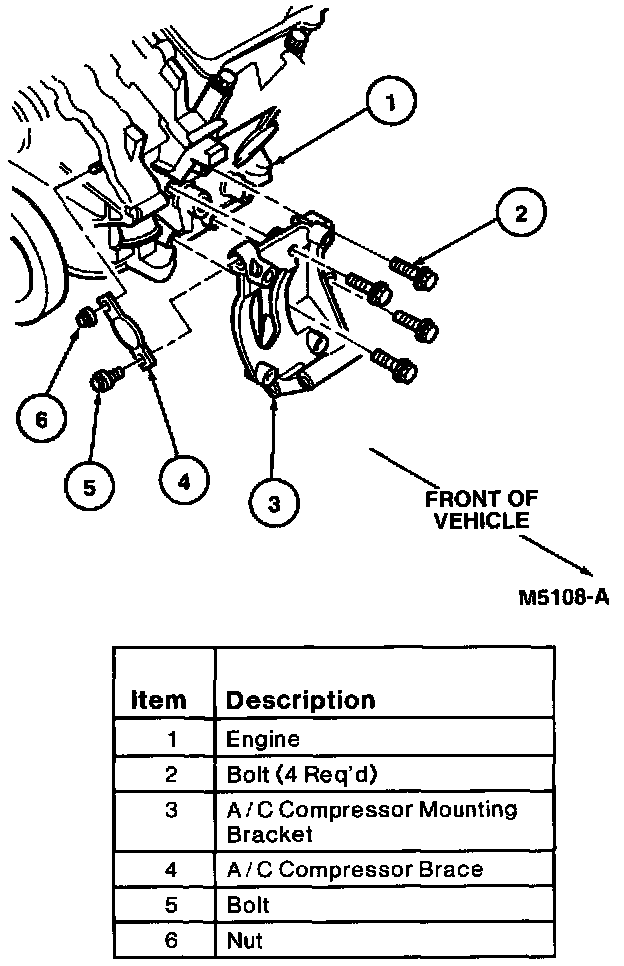 1

2

6

5

4

3

FRONT OF VEHICLE

M5108-A

| Item | Description |
|---|---|
| 1 | Engine |
| 2 | Bolt (4 Req'd) |
| 3 | A / C Compressor Mounting Bracket |
| 4 | A / C Compressor Brace |
| 5 | Bolt |
| 6 | Nut |