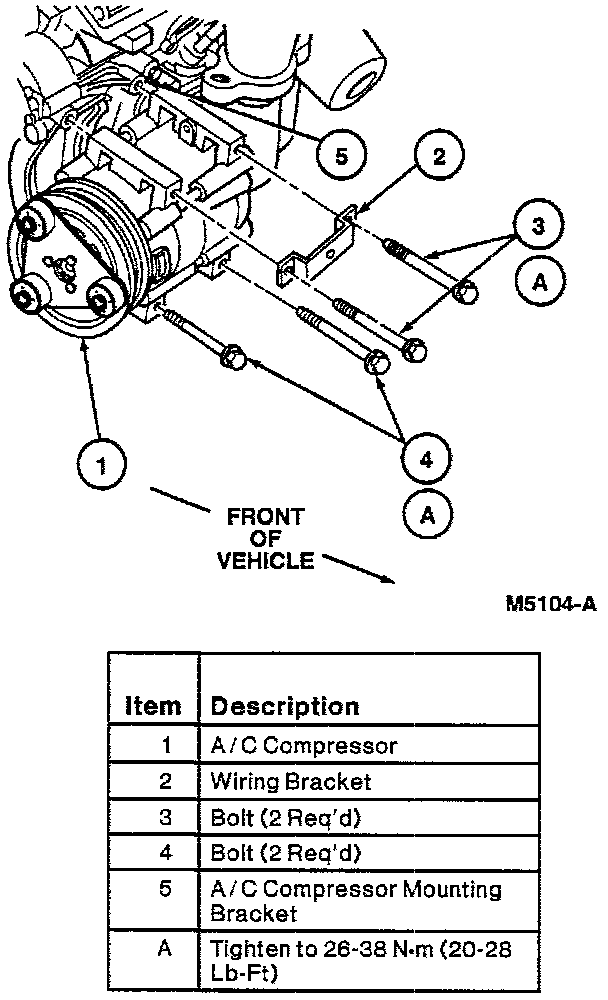 5

2

3

A

1

4

A

FRONT OF VEHICLE

M5104-A

| Item | Description |
|---|---|
| 1 | A/C Compressor |
| 2 | Wiring Bracket |
| 3 | Bolt (2 Req'd) |
| 4 | Bolt (2 Req'd) |
| 5 | A/C Compressor Mounting Bracket |
| A | Tighten to 26-38 N·m (20-28 Lb-Ft) |