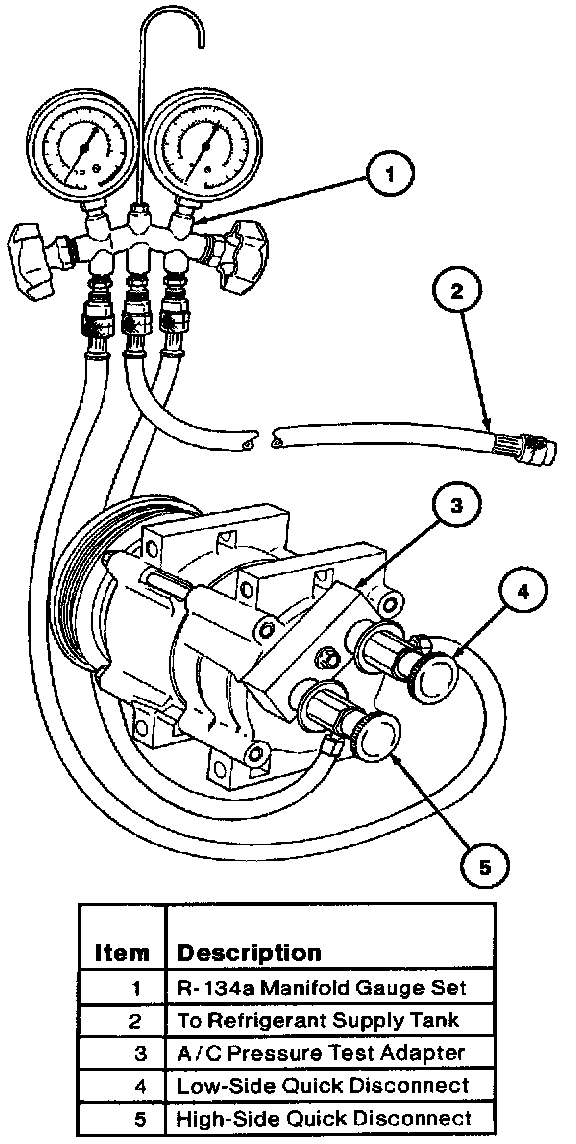 1

2

3

4

5

| Item | Description |
|---|---|
| 1 | R-134a Manifold Gauge Set |
| 2 | To Refrigerant Supply Tank |
| 3 | A/C Pressure Test Adapter |
| 4 | Low-Side Quick Disconnect |
| 5 | High-Side Quick Disconnect |