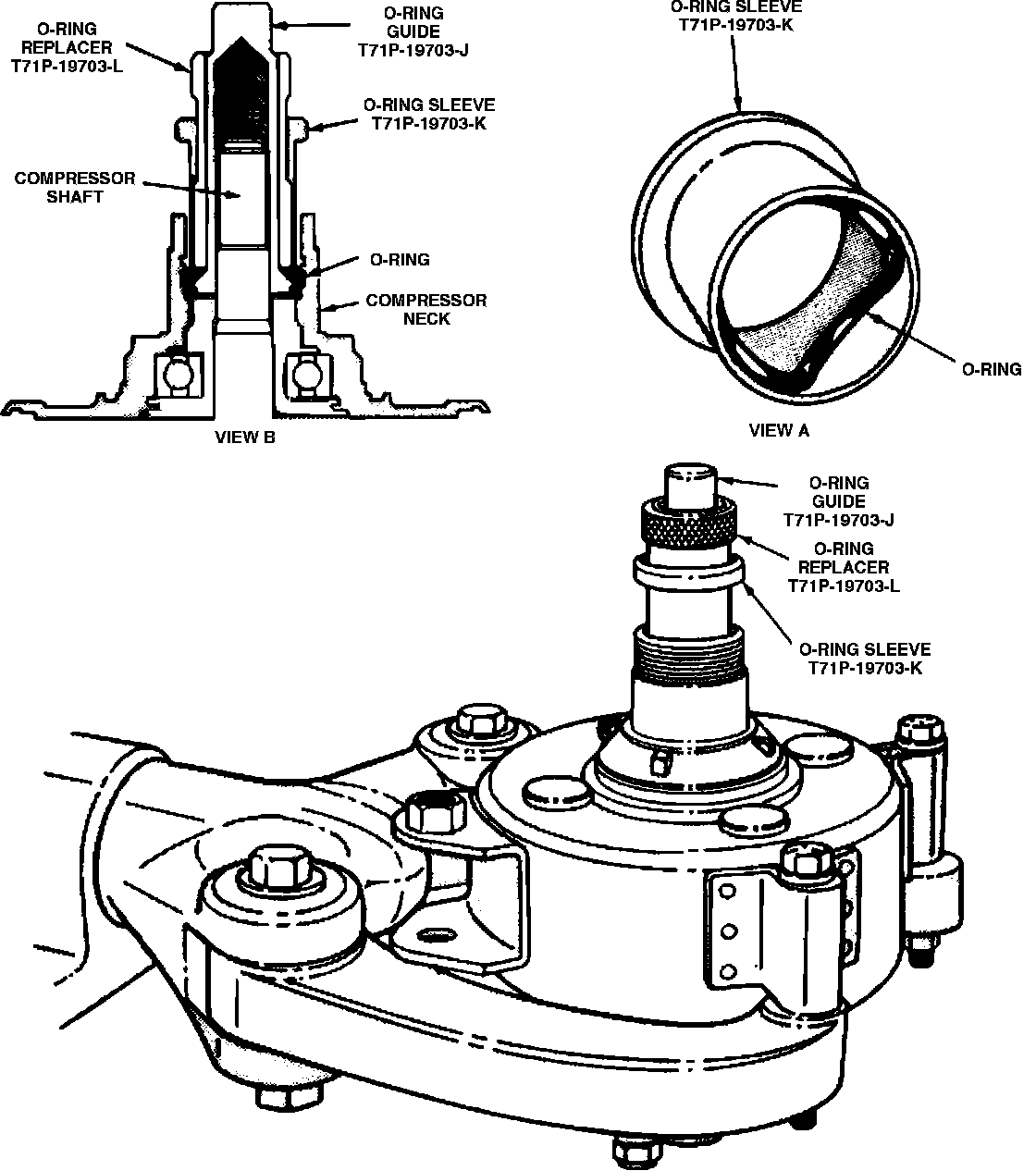 O-RING REPLACER T71P-19703-L

O-RING GUIDE T71P-19703-J

O-RING SLEEVE T71P-19703-K

COMPRESSOR SHAFT

O-RING

COMPRESSOR NECK

VIEW B

O-RING SLEEVE T71P-19703-K

O-RING

VIEW A

O-RING GUIDE T71P-19703-J

O-RING REPLACER T71P-19703-L

O-RING SLEEVE T71P-19703-K