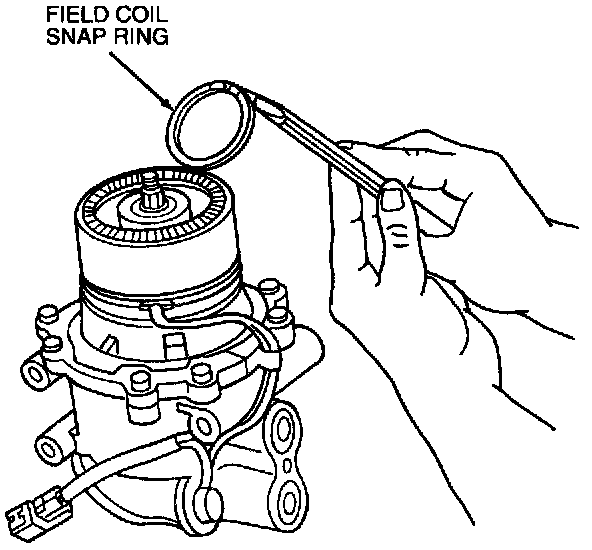 FIELD COIL
SNAP RING