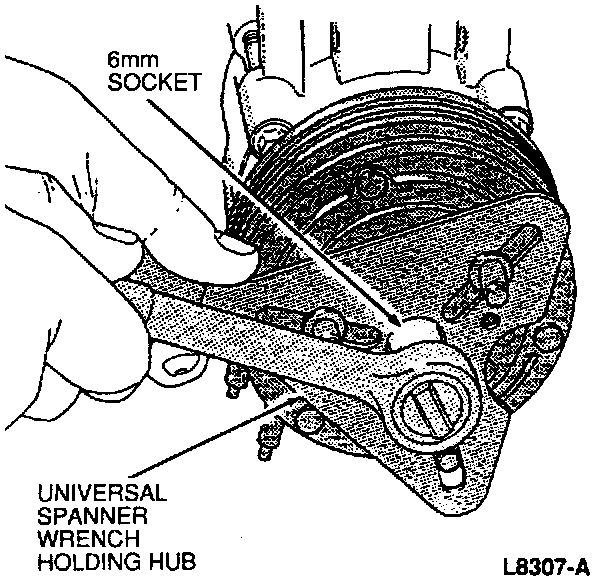 6mm SOCKET

UNIVERSAL SPANNER WRENCH HOLDING HUB

L8307-A