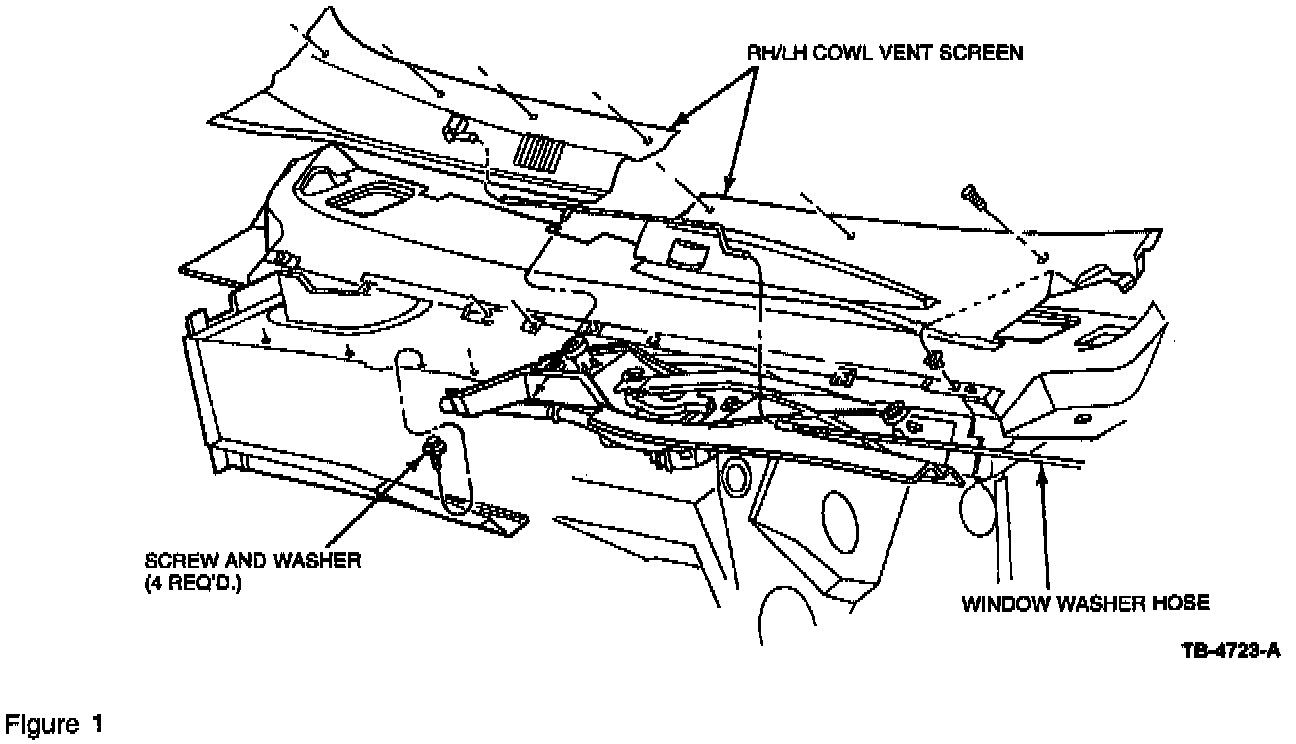 RH/LH COWL VENT SCREEN

SCREW AND WASHER
(4 REQ'D.)

WINDOW WASHER HOSE

TB-4723-A

Figure 1